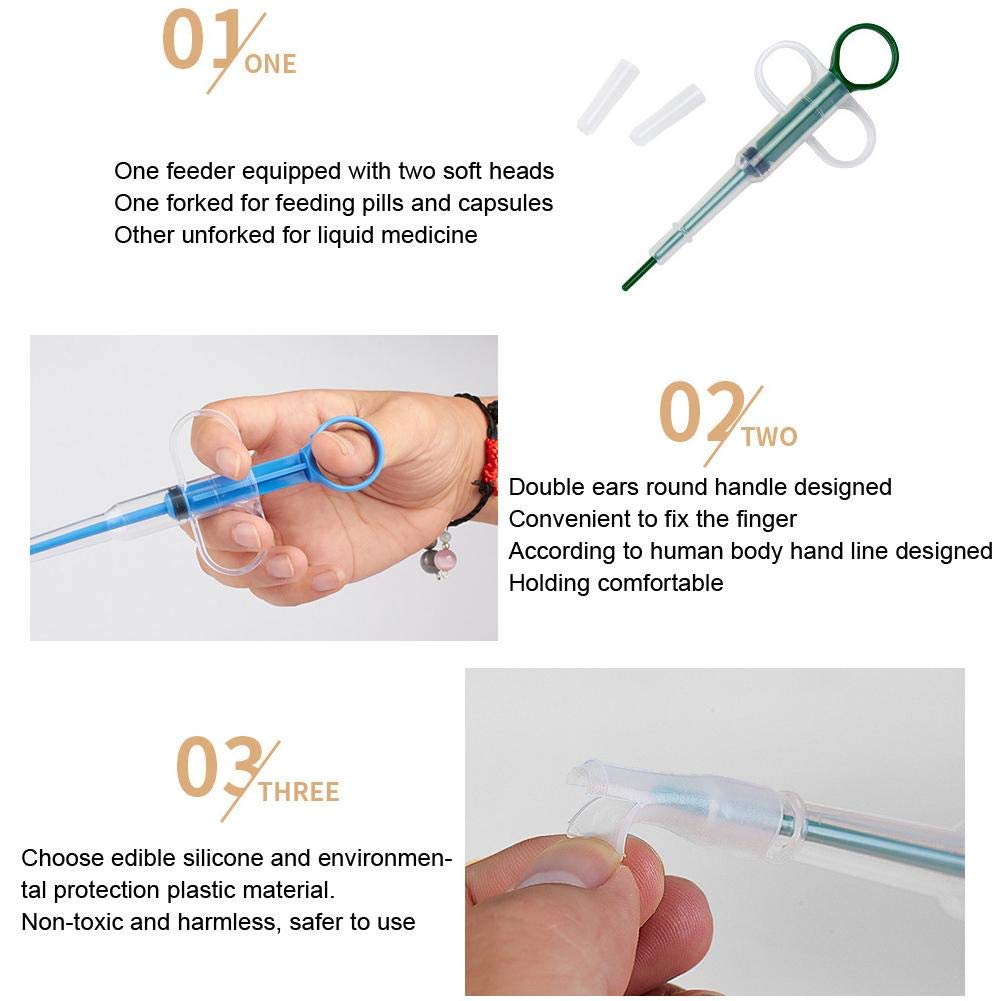 01 ONE

One feeder equipped with two soft heads
One forked for feeding pills and capsules
Other unforked for liquid medicine

02 TWO

Double ears round handle designed
Convenient to fix the finger
According to human body hand line designed
Holding comfortable

03 THREE

Choose edible silicone and environmental protection plastic material.
Non-toxic and harmless, safer to use