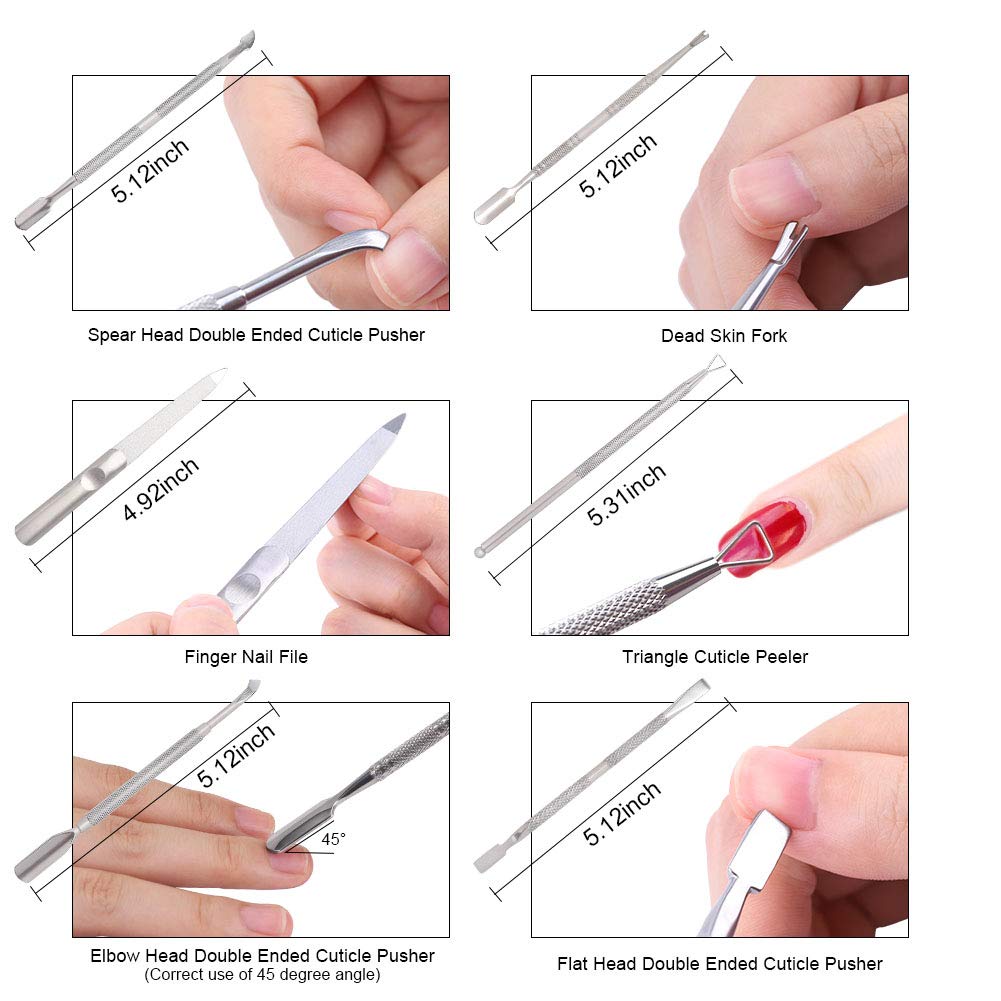 5.12inch

Spear Head Double Ended Cuticle Pusher

5.12inch

Dead Skin Fork

4.92inch

Finger Nail File

5.31inch

Triangle Cuticle Peeler

5.12inch

45°

Elbow Head Double Ended Cuticle Pusher
(Correct use of 45 degree angle)

5.12inch

Flat Head Double Ended Cuticle Pusher