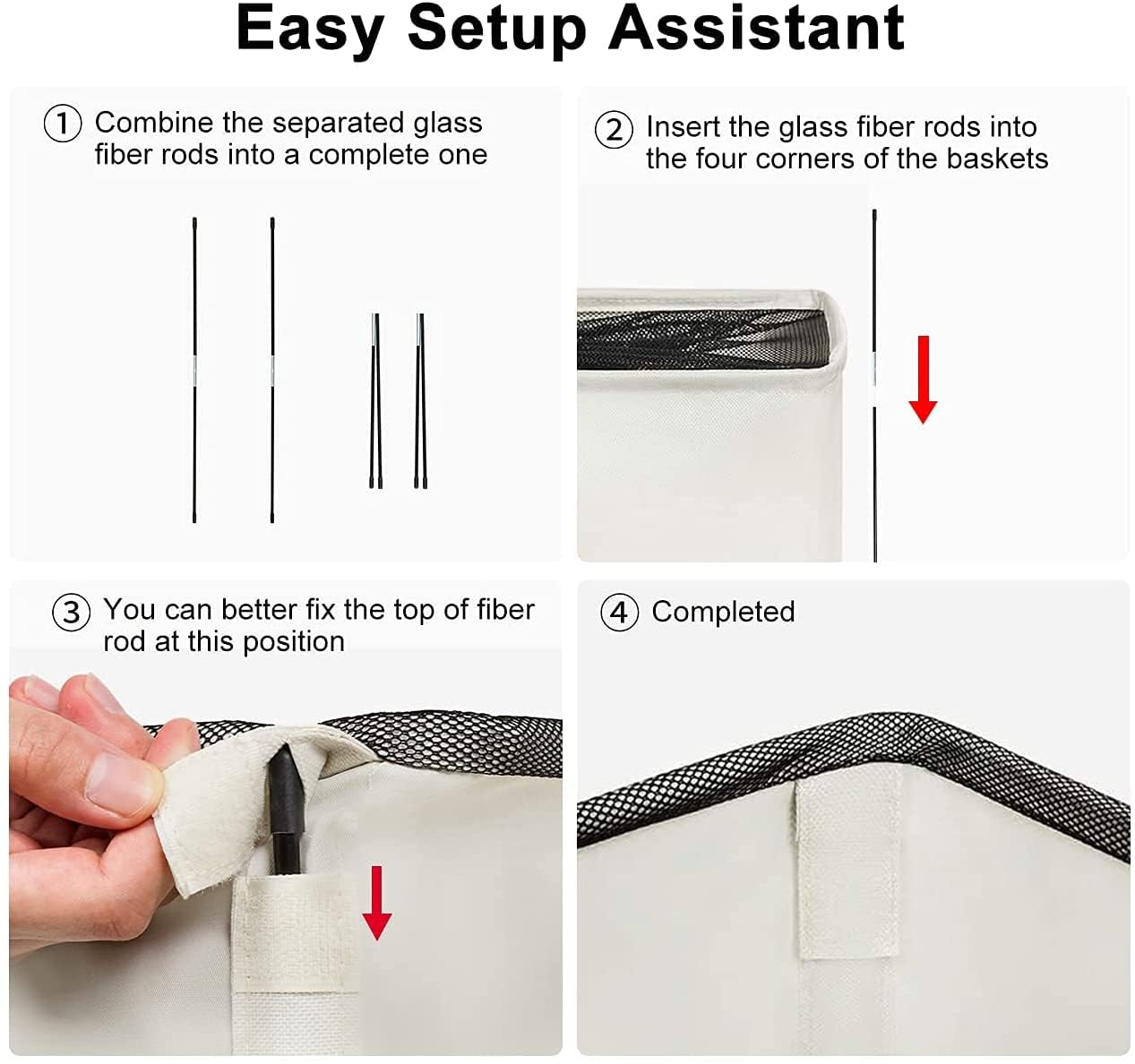 Easy Setup Assistant

① Combine the separated glass fiber rods into a complete one

② Insert the glass fiber rods into the four corners of the baskets

③ You can better fix the top of fiber rod at this position

④ Completed