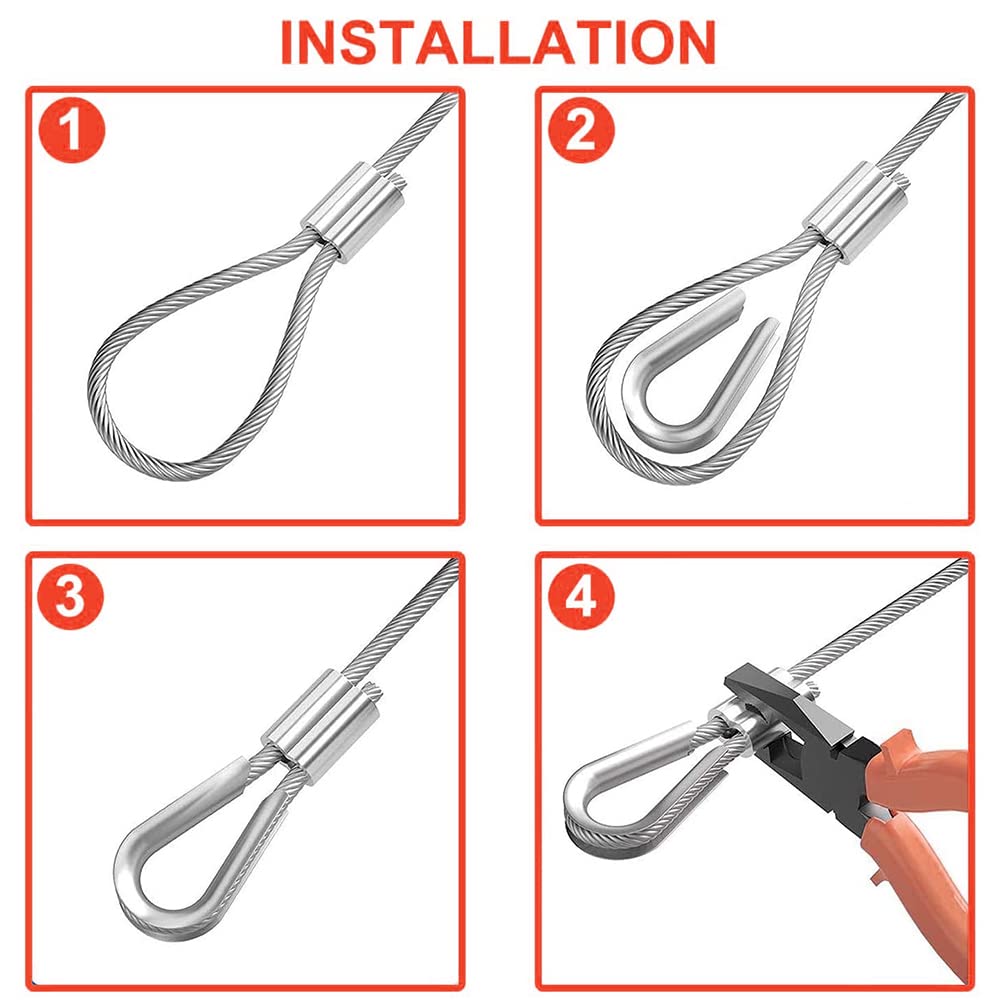 INSTALLATION

1

2

3

4