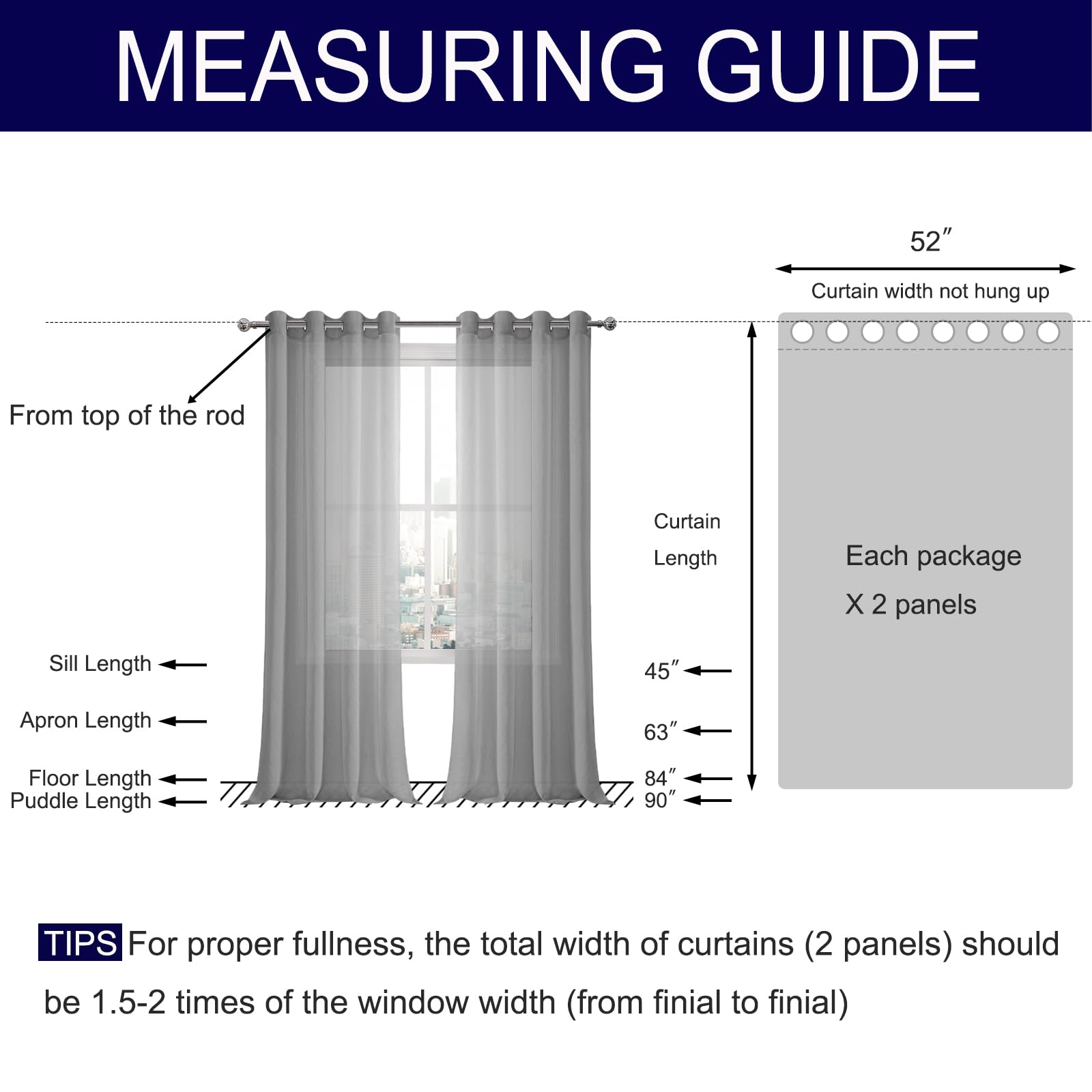 MEASURING GUIDE

52″

Curtain width not hung up

From top of the rod

Curtain Length

Each package X 2 panels

Sill Length

Apron Length

Floor Length

Puddle Length

45″

63″

84″

90″

TIPS For proper fullness, the total width of curtains (2 panels) should be 1.5-2 times of the window width (from finial to finial)