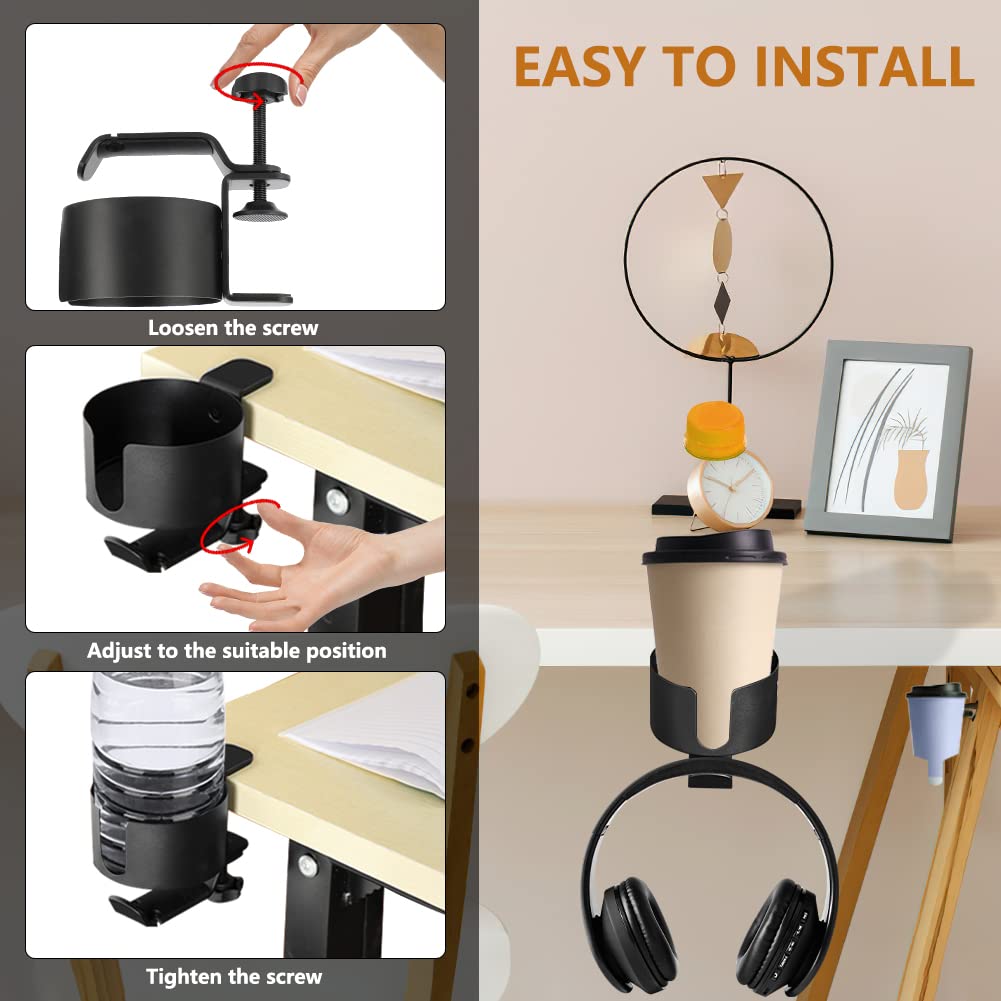 EASY TO INSTALL

Loosen the screw

Adjust to the suitable position

Tighten the screw