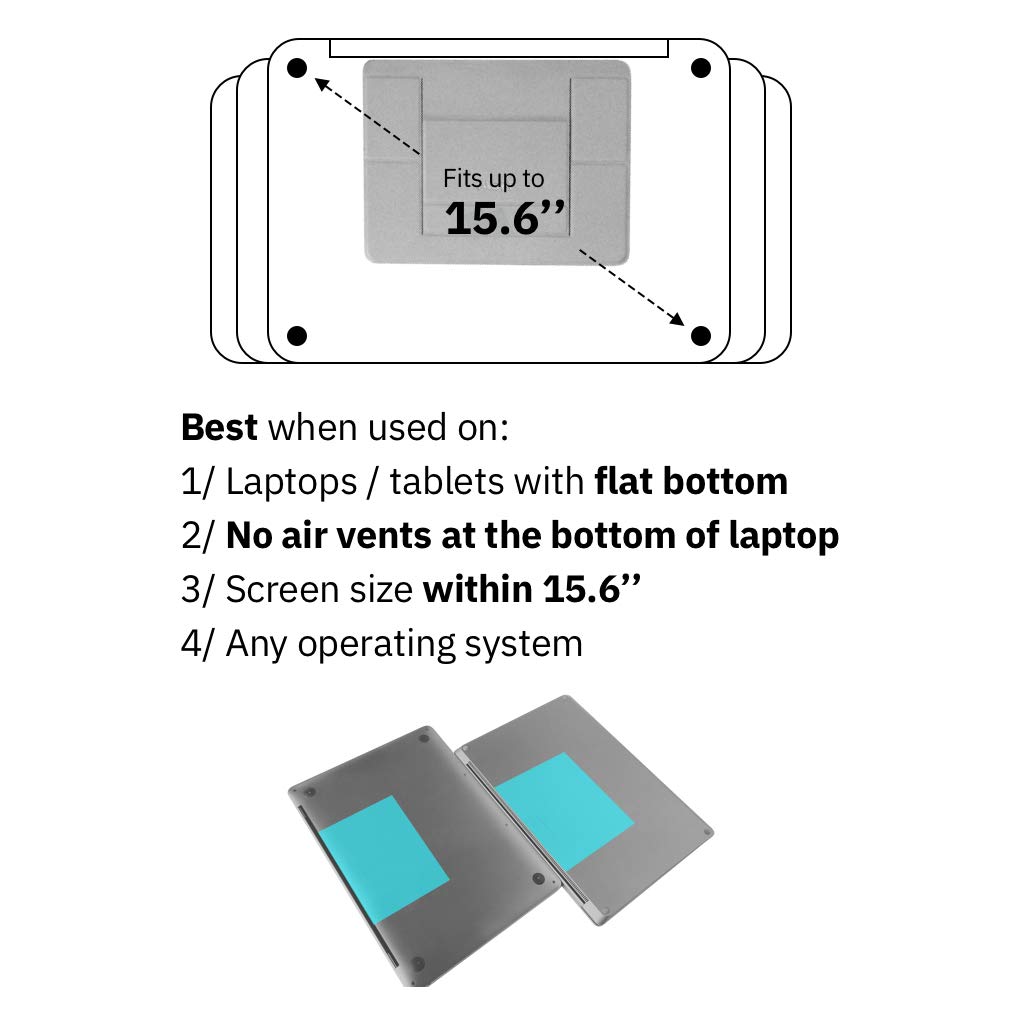 Fits up to
15.6’’

Best when used on:
1/ Laptops / tablets with flat bottom
2/ No air vents at the bottom of laptop
3/ Screen size within 15.6’’
4/ Any operating system