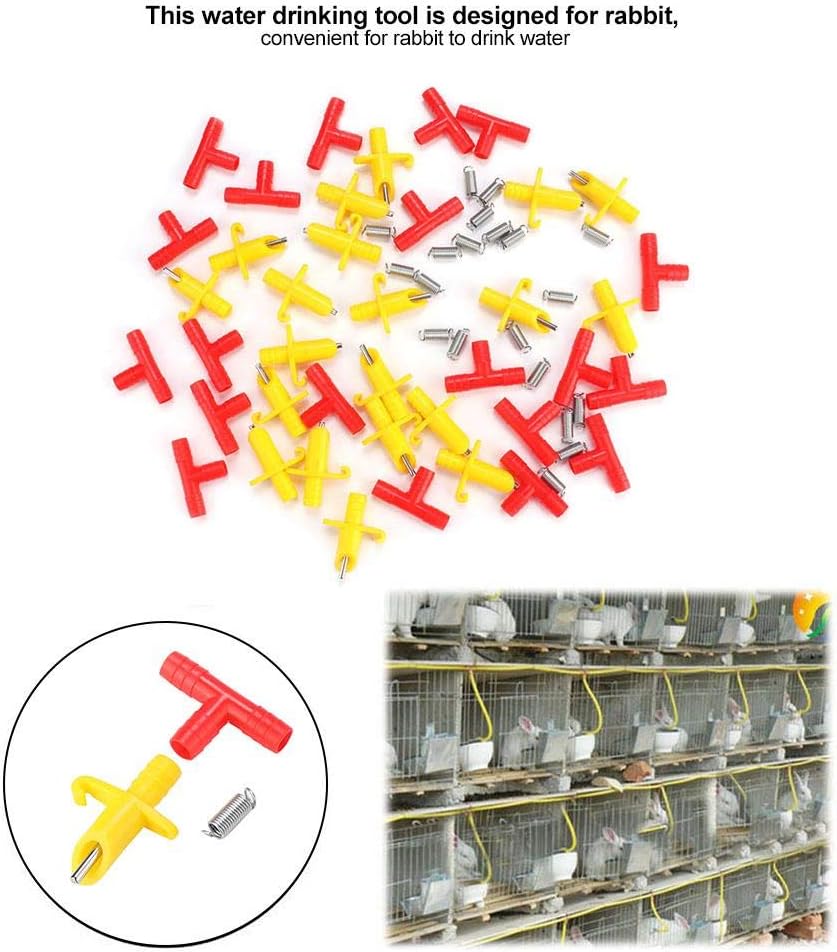 This water drinking tool is designed for rabbit,
convenient for rabbit to drink water