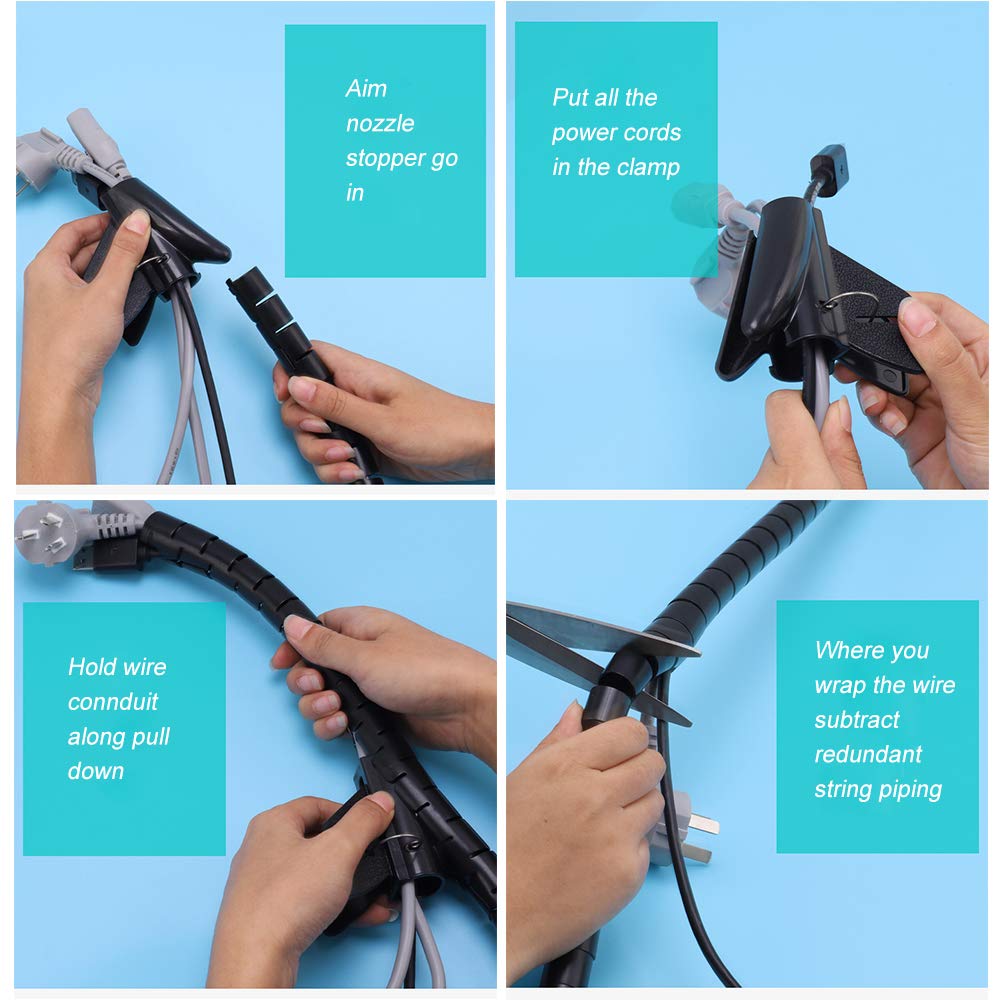 Aim nozzle stopper go in

Put all the power cords in the clamp

Hold wire connduit along pull down

Where you wrap the wire subtract redundant string piping