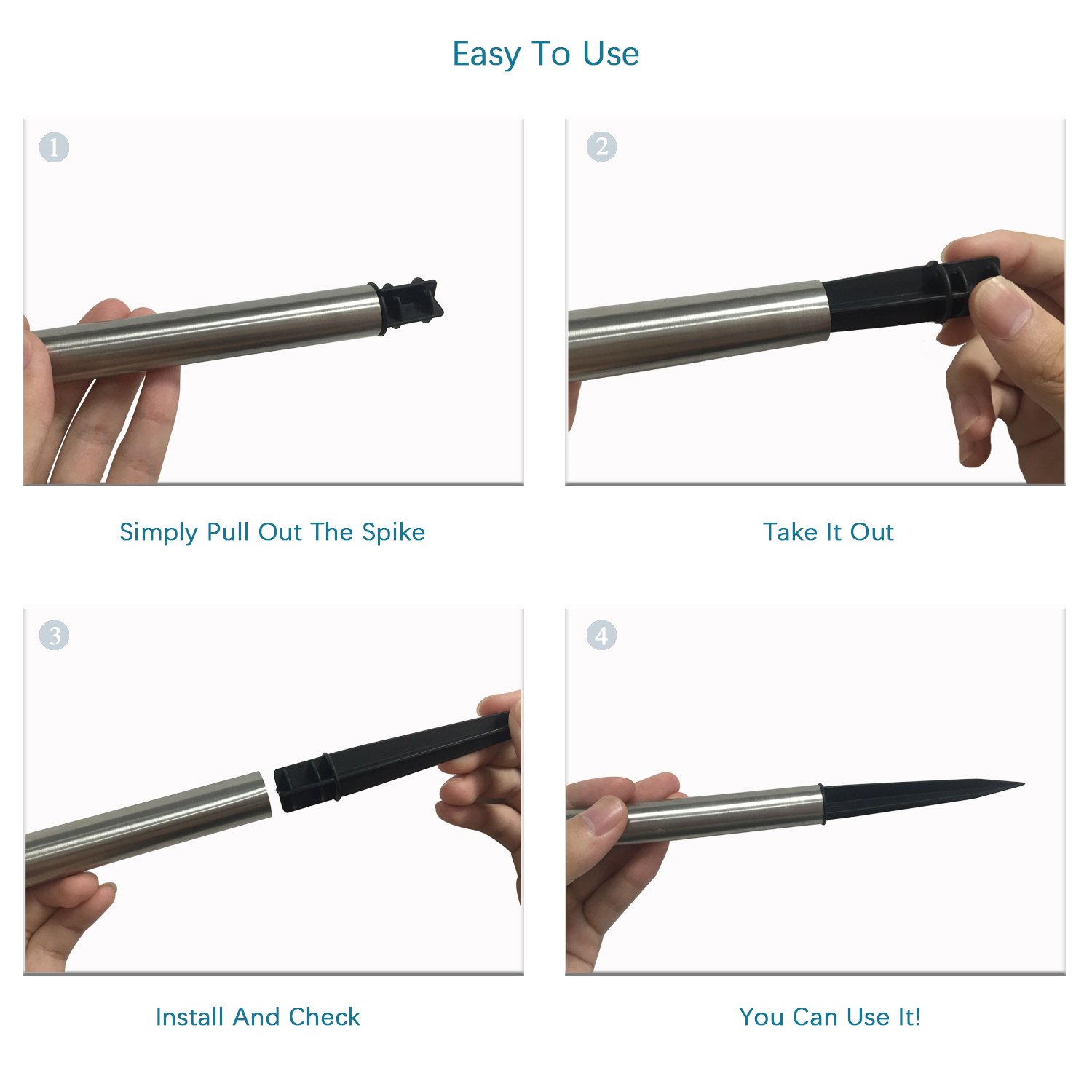 Easy To Use

1

Simply Pull Out The Spike

2

Take It Out

3

Install And Check

4

You Can Use It!