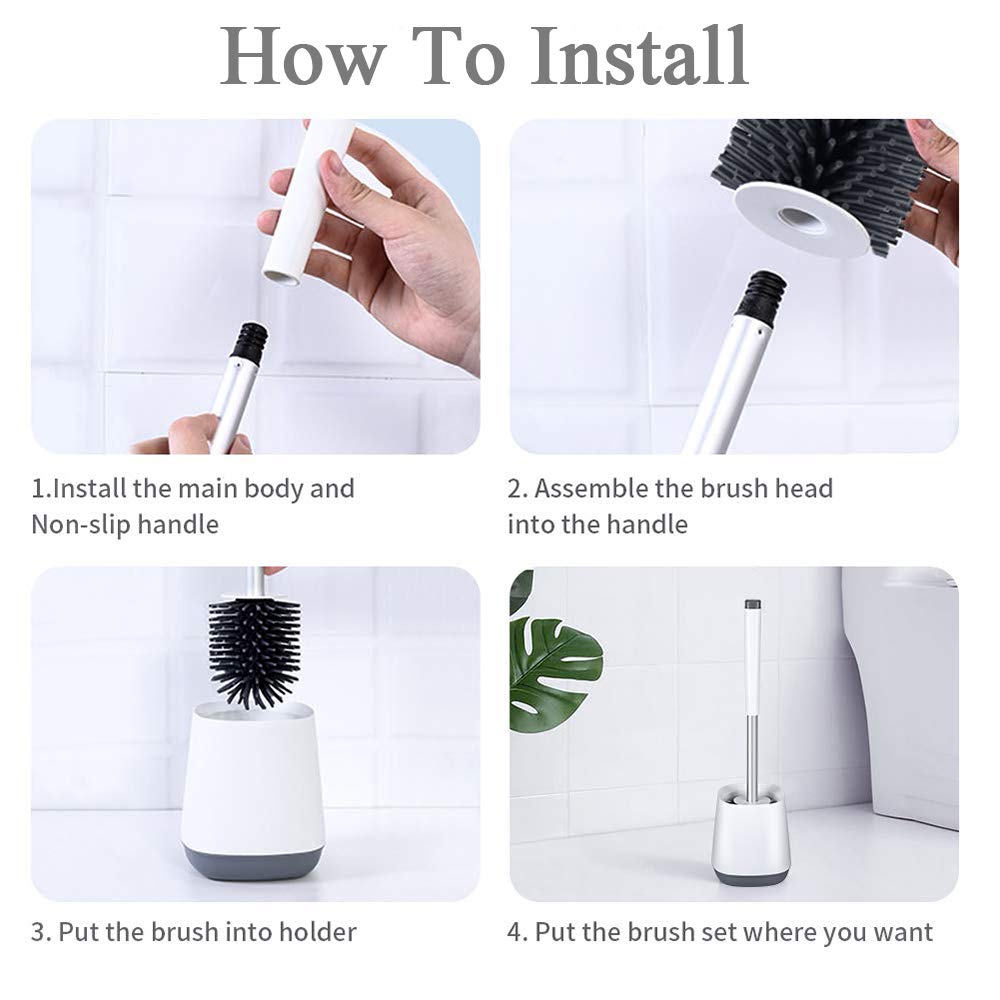 How To Install

1.Install the main body and Non-slip handle

2. Assemble the brush head into the handle

3. Put the brush into holder

4. Put the brush set where you want