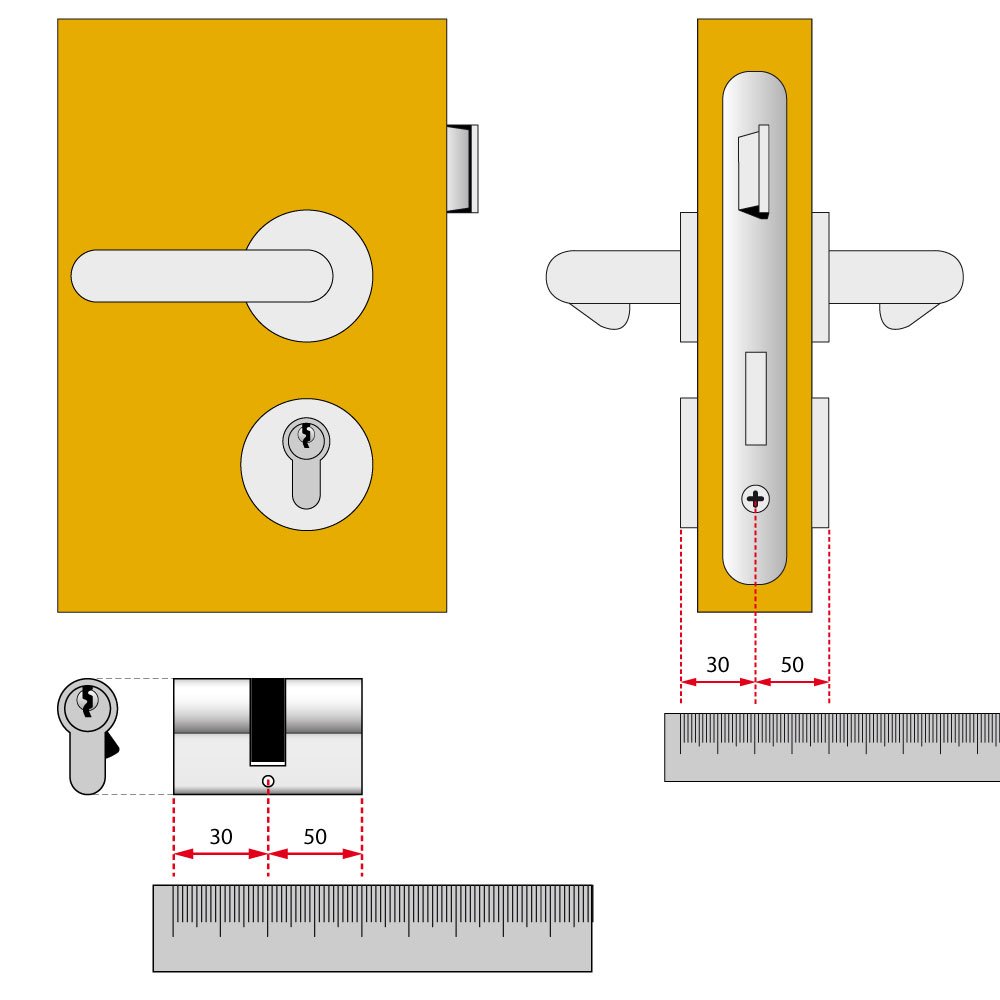 30
50

30
50