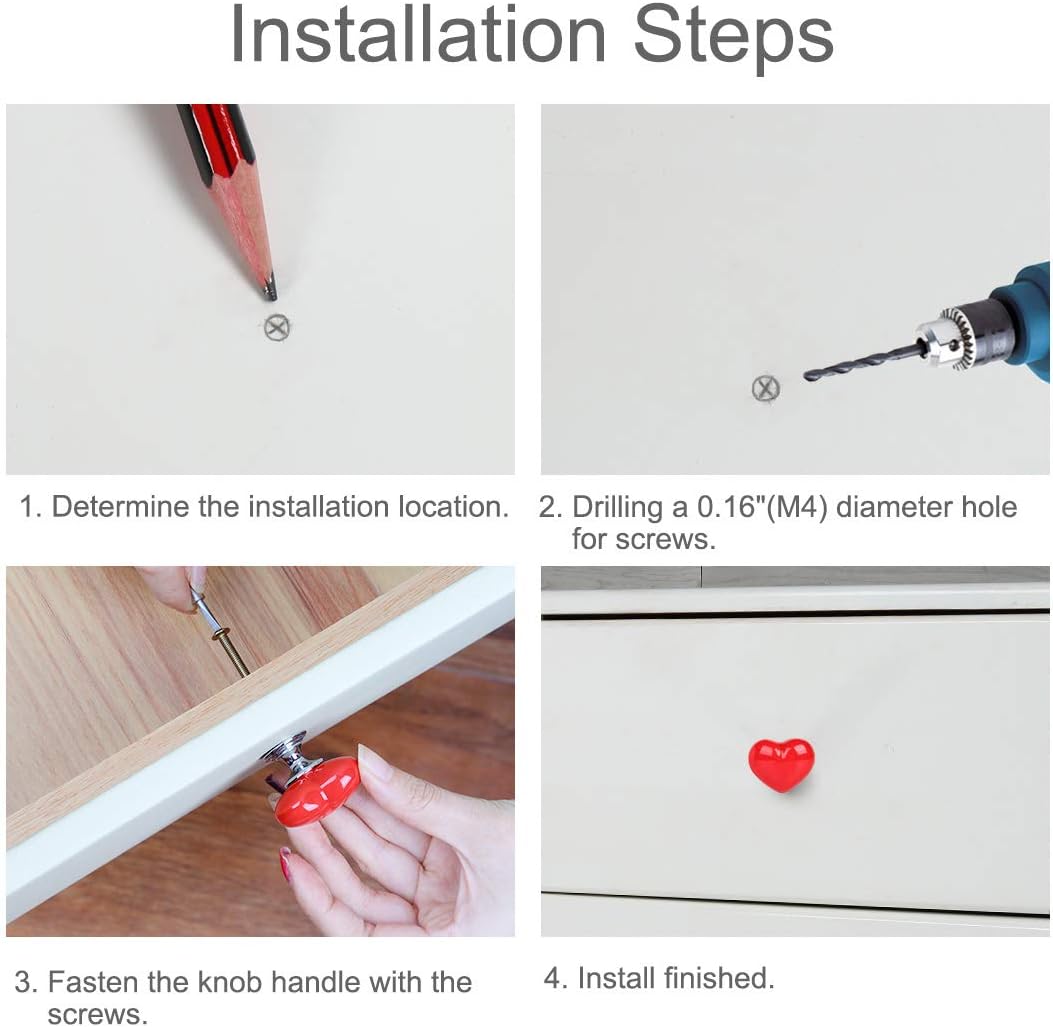 Installation Steps

1. Determine the installation location.

2. Drilling a 0.16"(M4) diameter hole for screws.

3. Fasten the knob handle with the screws.

4. Install finished.