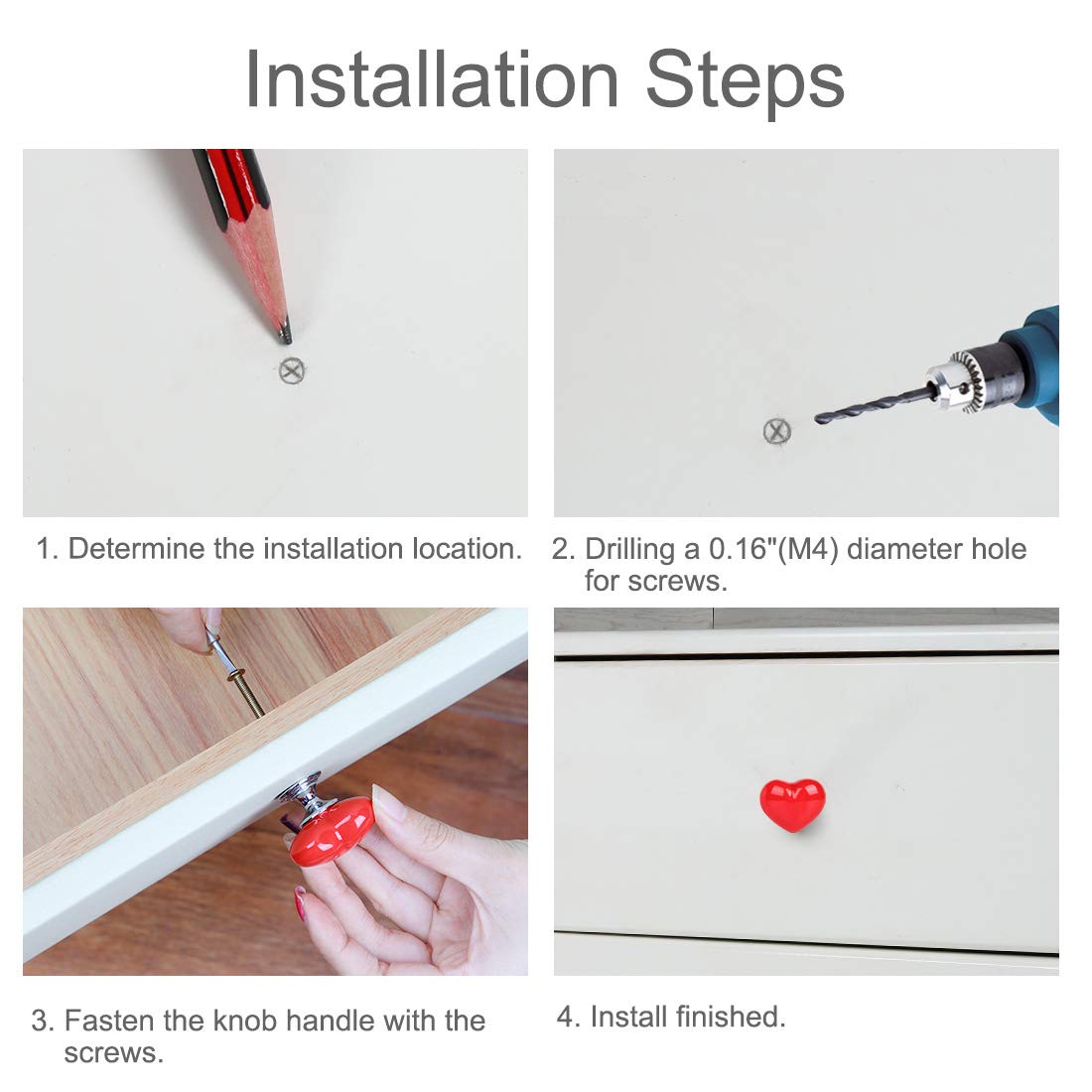 Installation Steps

1. Determine the installation location.

2. Drilling a 0.16"(M4) diameter hole for screws.

3. Fasten the knob handle with the screws.

4. Install finished.