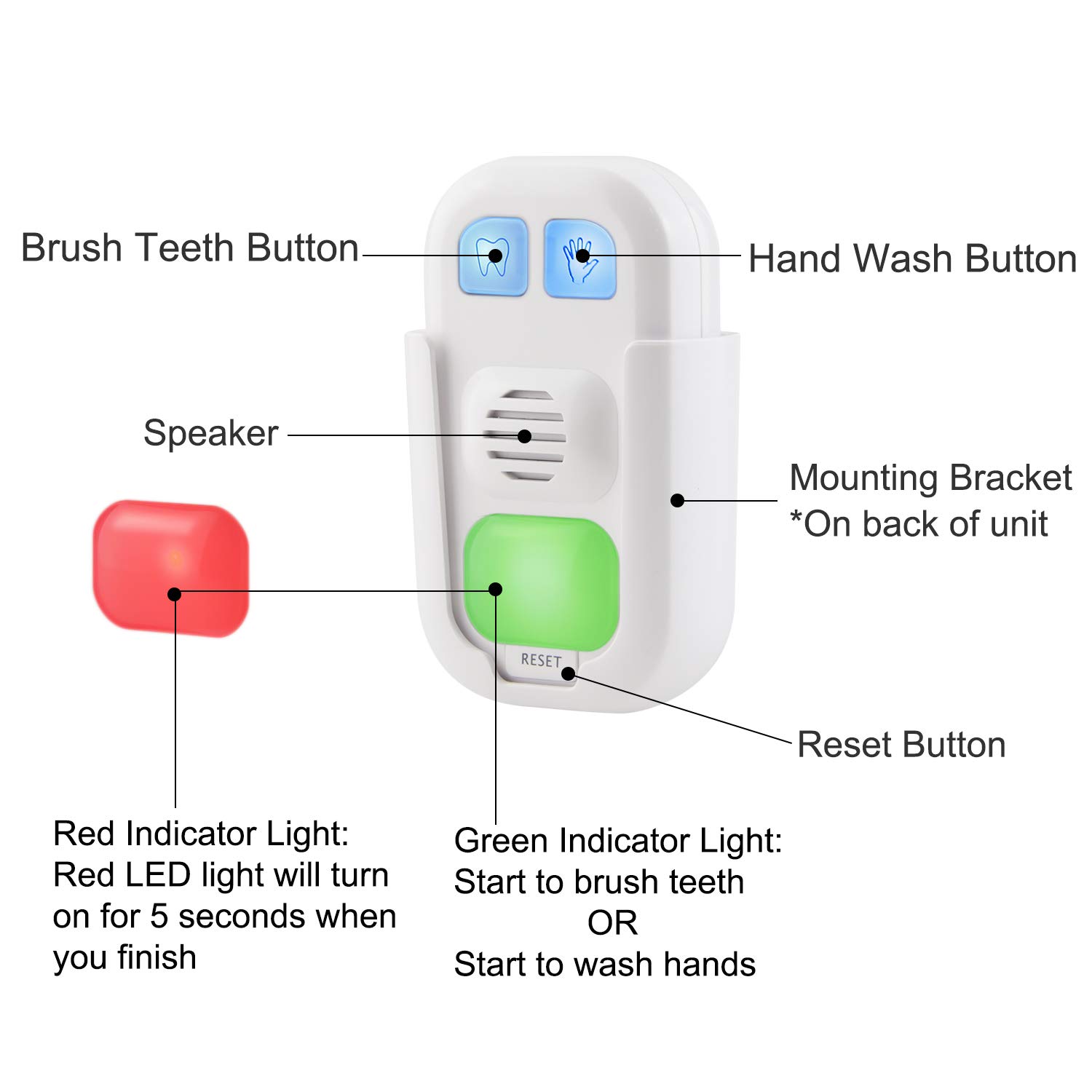 Brush Teeth Button

Hand Wash Button

Speaker

Mounting Bracket
*On back of unit

RESET

Reset Button

Red Indicator Light:
Red LED light will turn on for 5 seconds when you finish

Green Indicator Light:
Start to brush teeth
OR
Start to wash hands