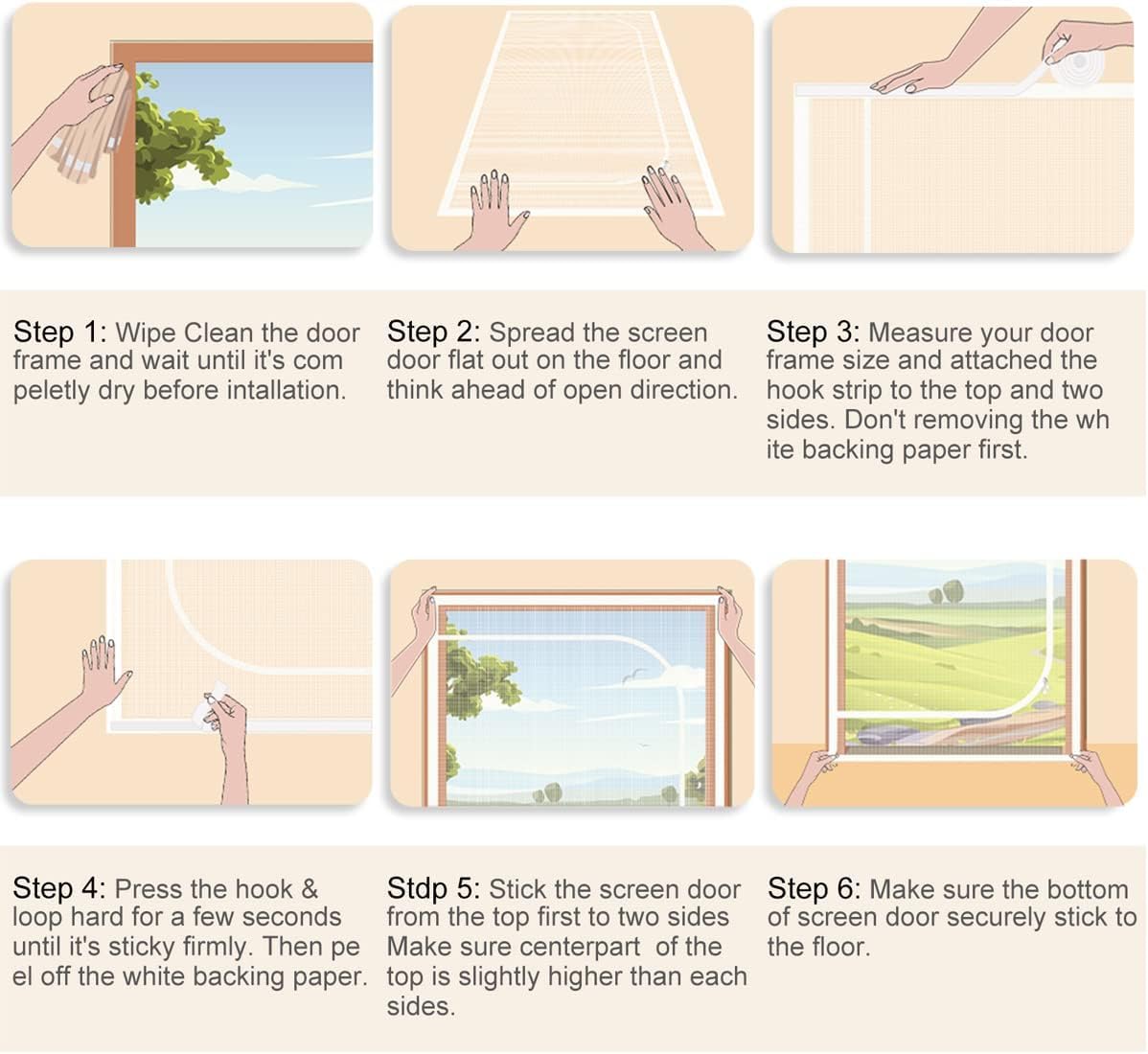 Step 1: Wipe Clean the door frame and wait until it's com peletly dry before intallation.

Step 2: Spread the screen door flat out on the floor and think ahead of open direction.

Step 3: Measure your door frame size and attached the hook strip to the top and two sides. Don't removing the wh ite backing paper first.

Step 4: Press the hook & loop hard for a few seconds until it's sticky firmly. Then pe el off the white backing paper.

Stdp 5: Stick the screen door from the top first to two sides Make sure centerpart of the top is slightly higher than each sides.

Step 6: Make sure the bottom of screen door securely stick to the floor.