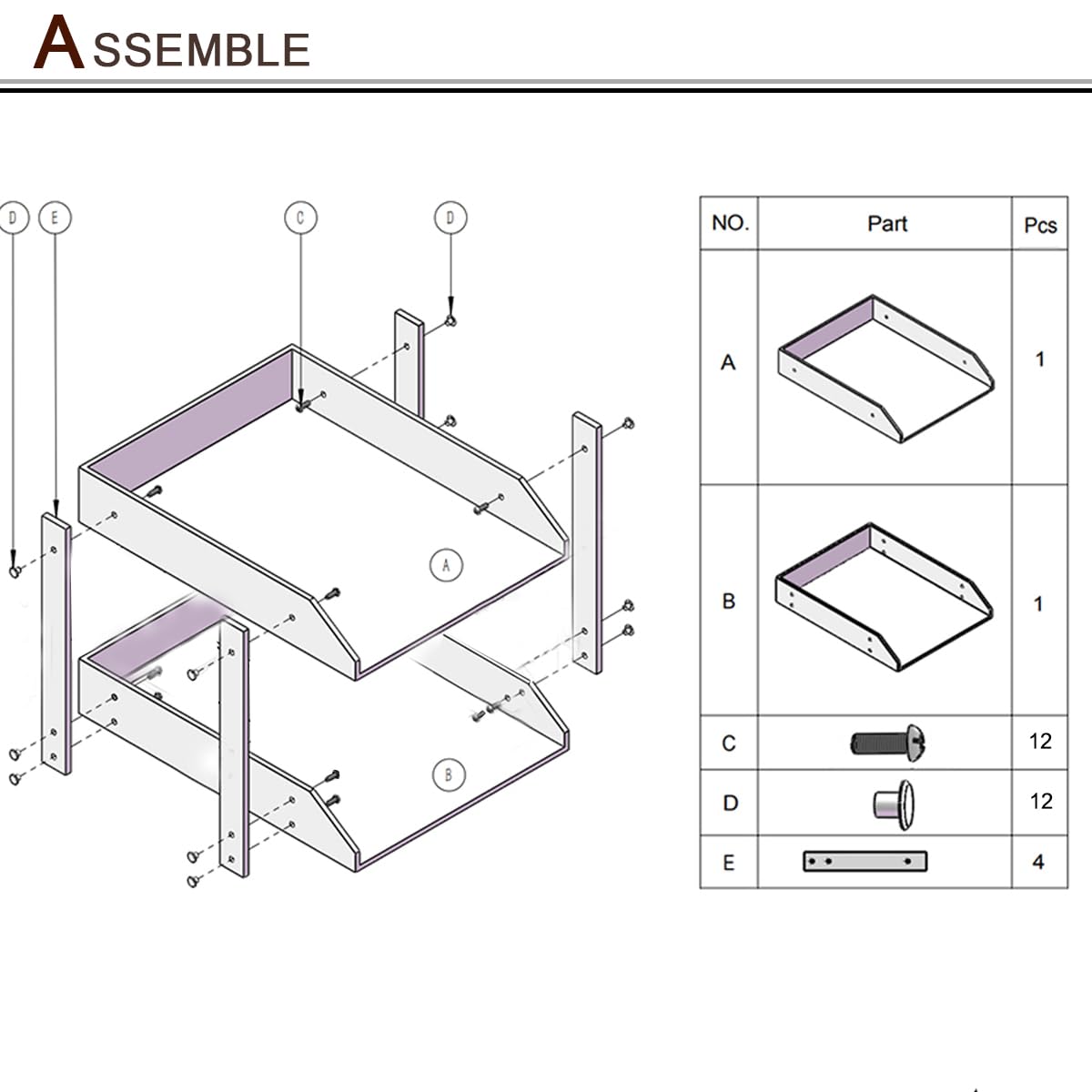 ASSEMBLE

D
E
C
D
A
B

| NO. | Part | Pcs |
|---|---|---|
| A | | 1 |
| B | | 1 |
| C | | 12 |
| D | | 12 |
| E | | 4 |