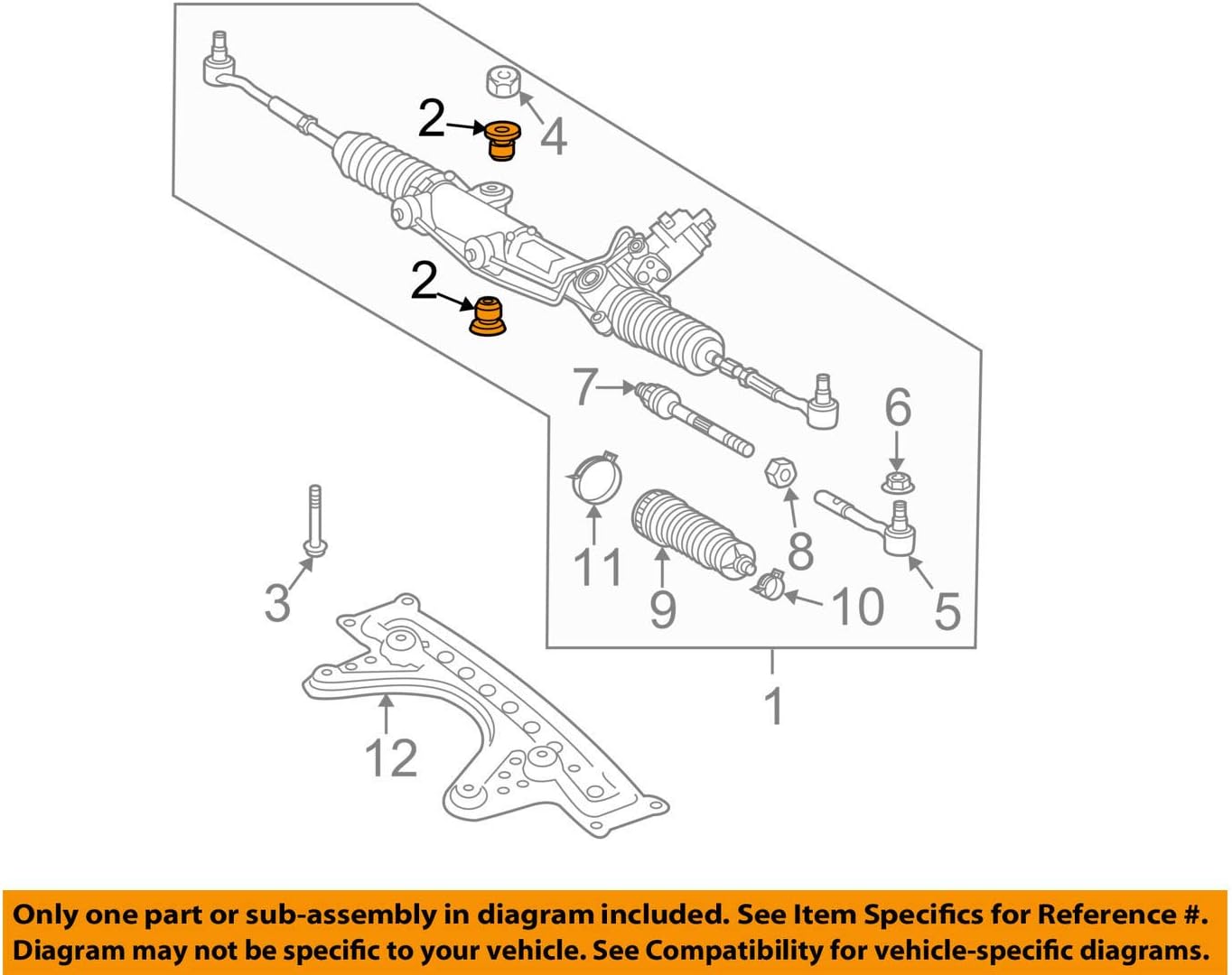 2
4
2
7
6
11
8
3
9
10
5
1
12

Only one part or sub-assembly in diagram included. See Item Specifics for Reference #.
Diagram may not be specific to your vehicle. See Compatibility for vehicle-specific diagrams.