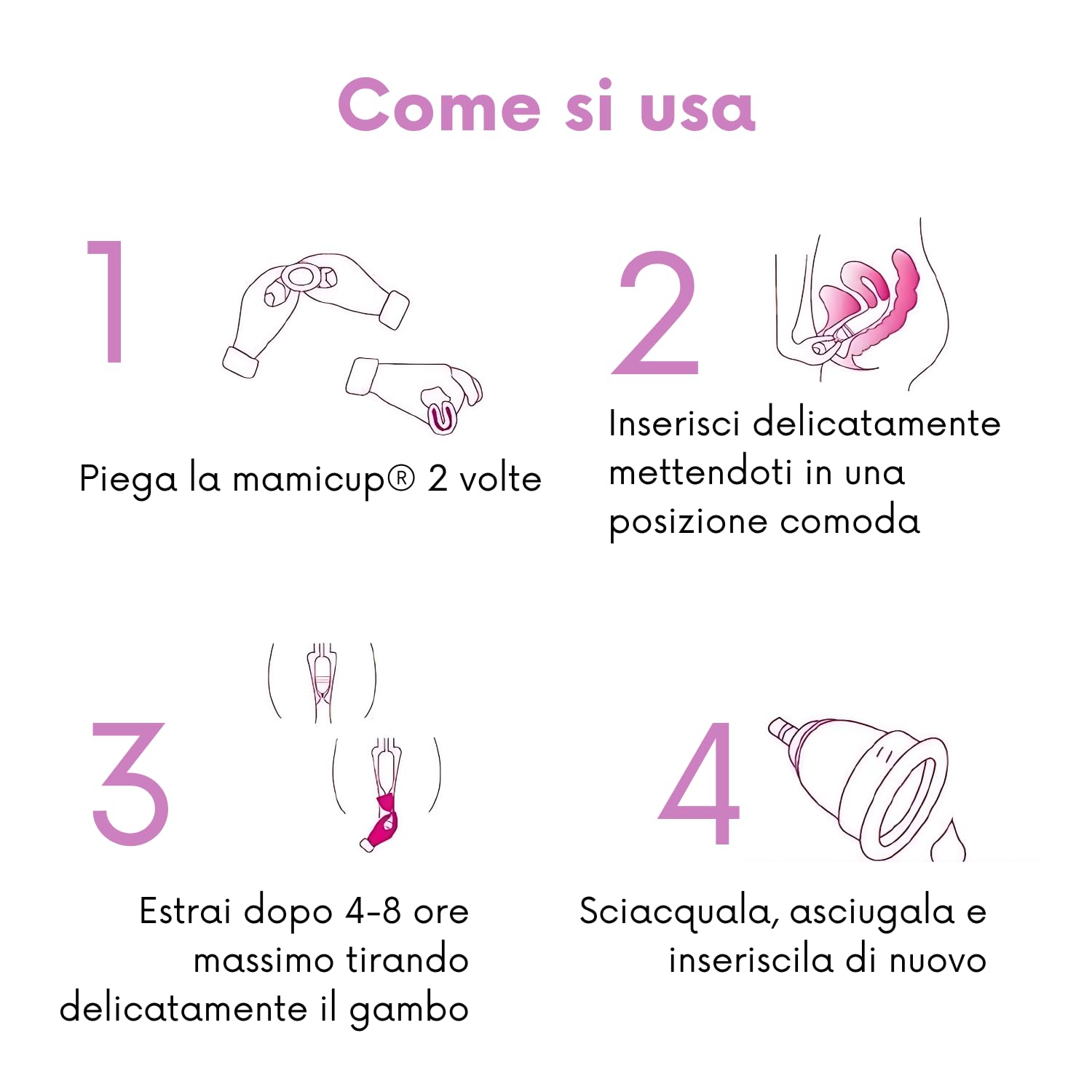 Come si usa

1

Piega la mamicup® 2 volte

2

Inserisci delicatamente mettendoti in una posizione comoda

3

Estrai dopo 4-8 ore massimo tirando delicatamente il gambo

4

Sciacquala, asciugala e inseriscila di nuovo