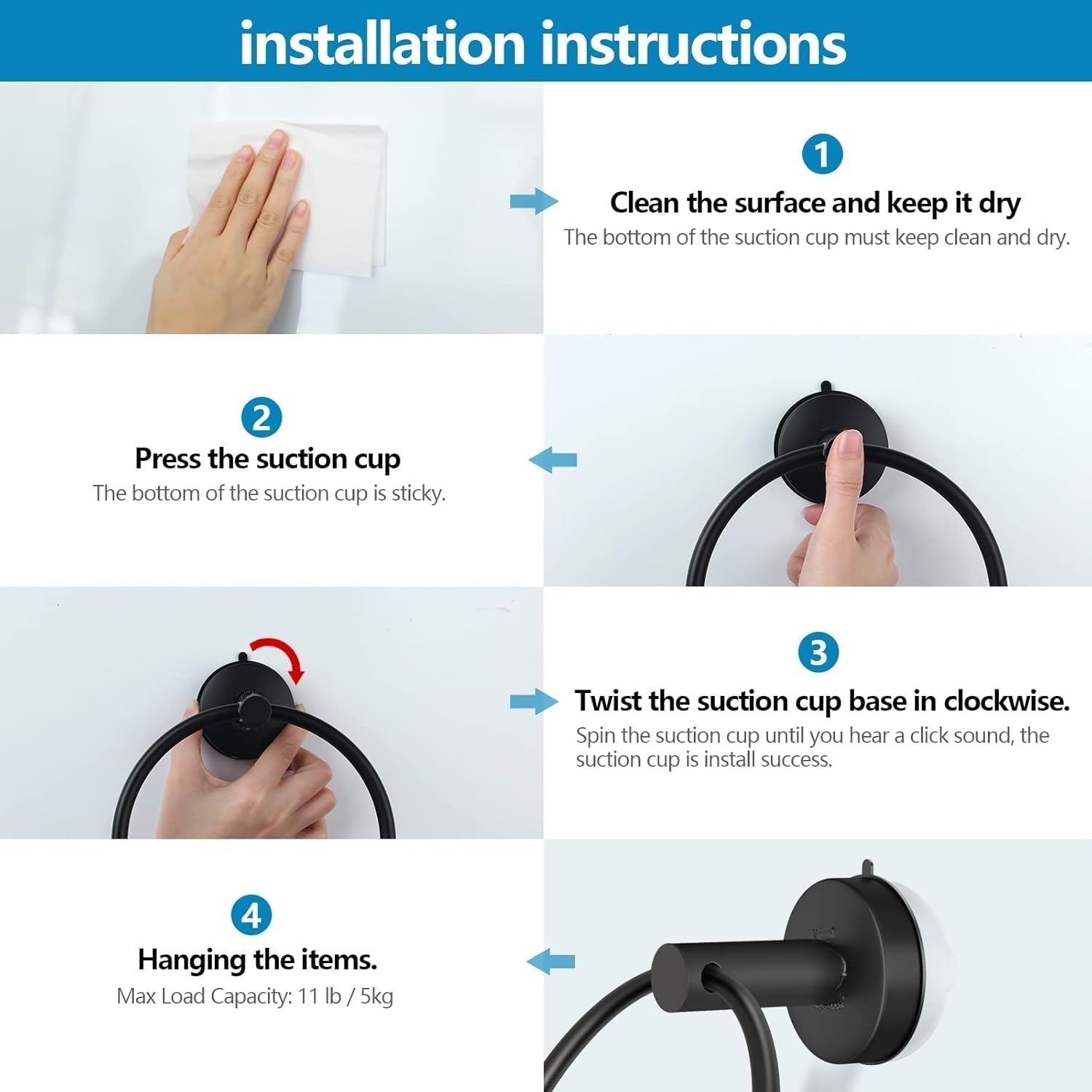 installation instructions

1

Clean the surface and keep it dry

The bottom of the suction cup must keep clean and dry.

2

Press the suction cup

The bottom of the suction cup is sticky.

3

Twist the suction cup base in clockwise.

Spin the suction cup until you hear a click sound, the suction cup is install success.

4

Hanging the items.

Max Load Capacity: 11 lb / 5kg