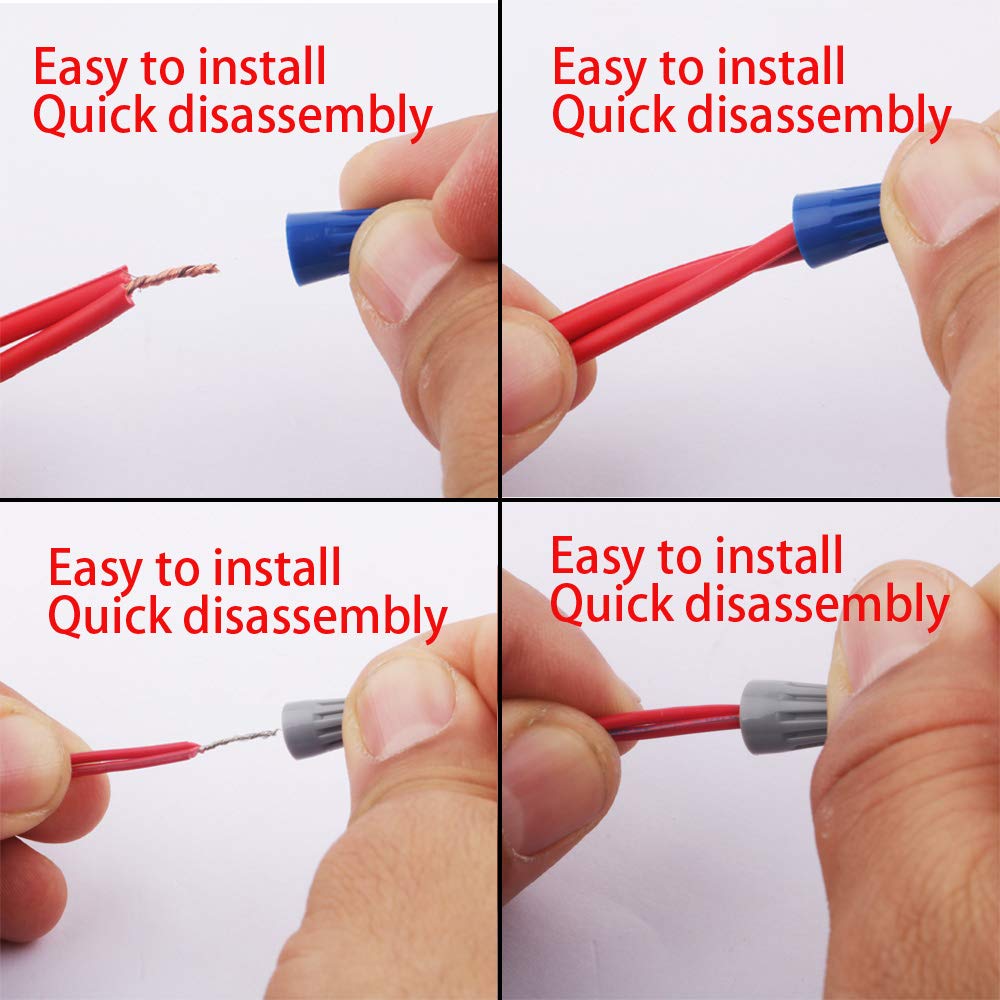 Easy to install
Quick disassembly

Easy to install
Quick disassembly

Easy to install
Quick disassembly

Easy to install
Quick disassembly