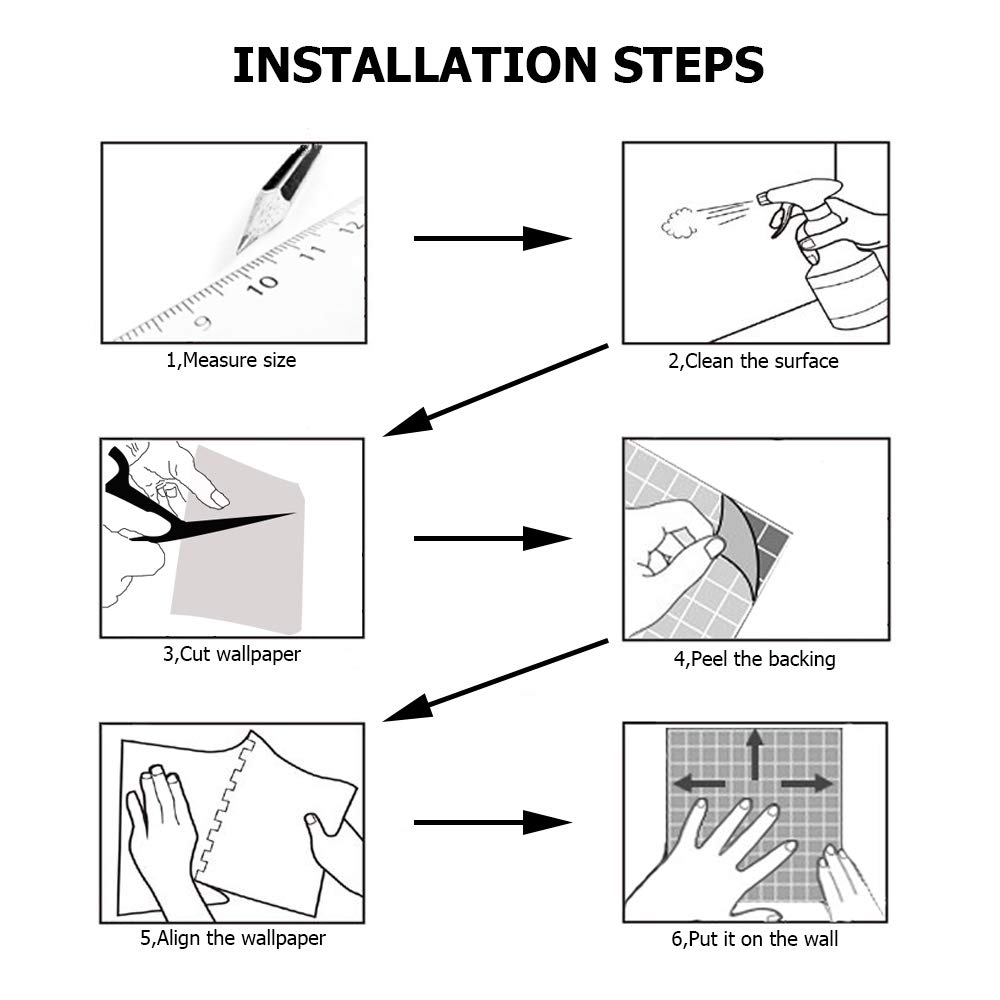 INSTALLATION STEPS

9
10
11
12

1,Measure size

2,Clean the surface

3,Cut wallpaper

4,Peel the backing

5,Align the wallpaper

6,Put it on the wall