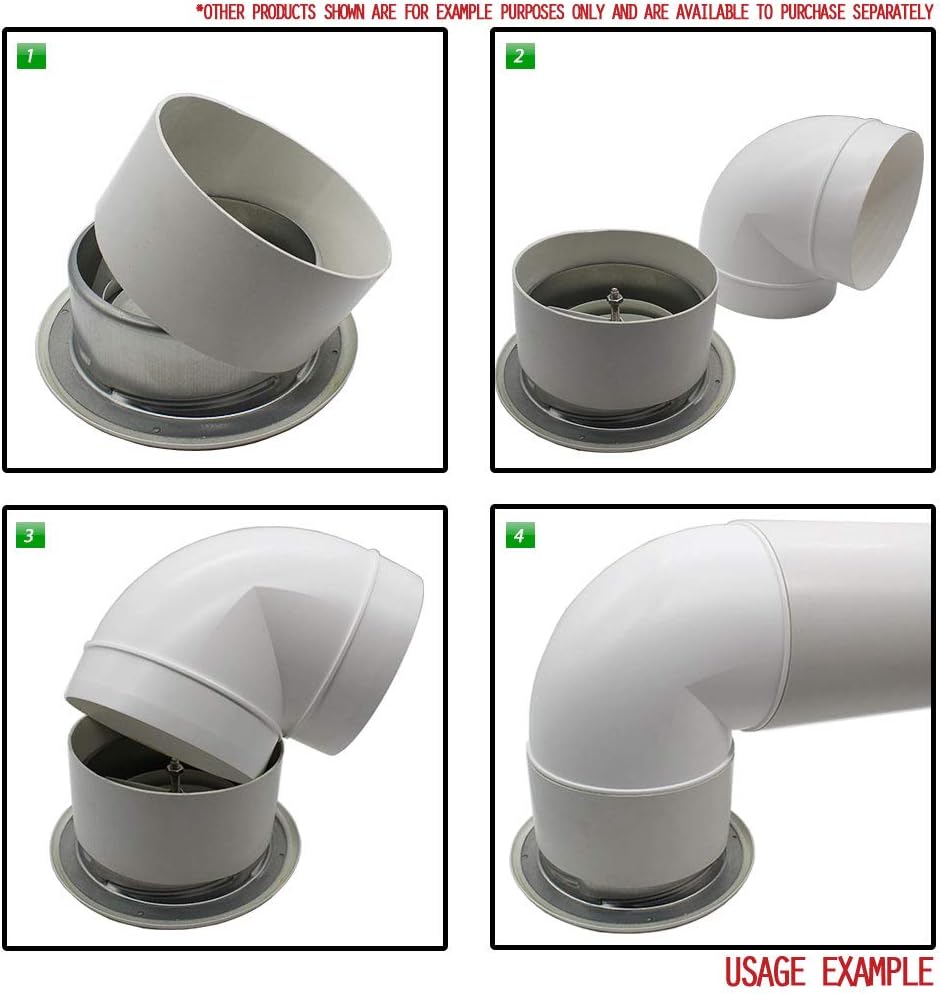 *OTHER PRODUCTS SHOWN ARE FOR EXAMPLE PURPOSES ONLY AND ARE AVAILABLE TO PURCHASE SEPARATELY

1

2

3

4

USAGE EXAMPLE