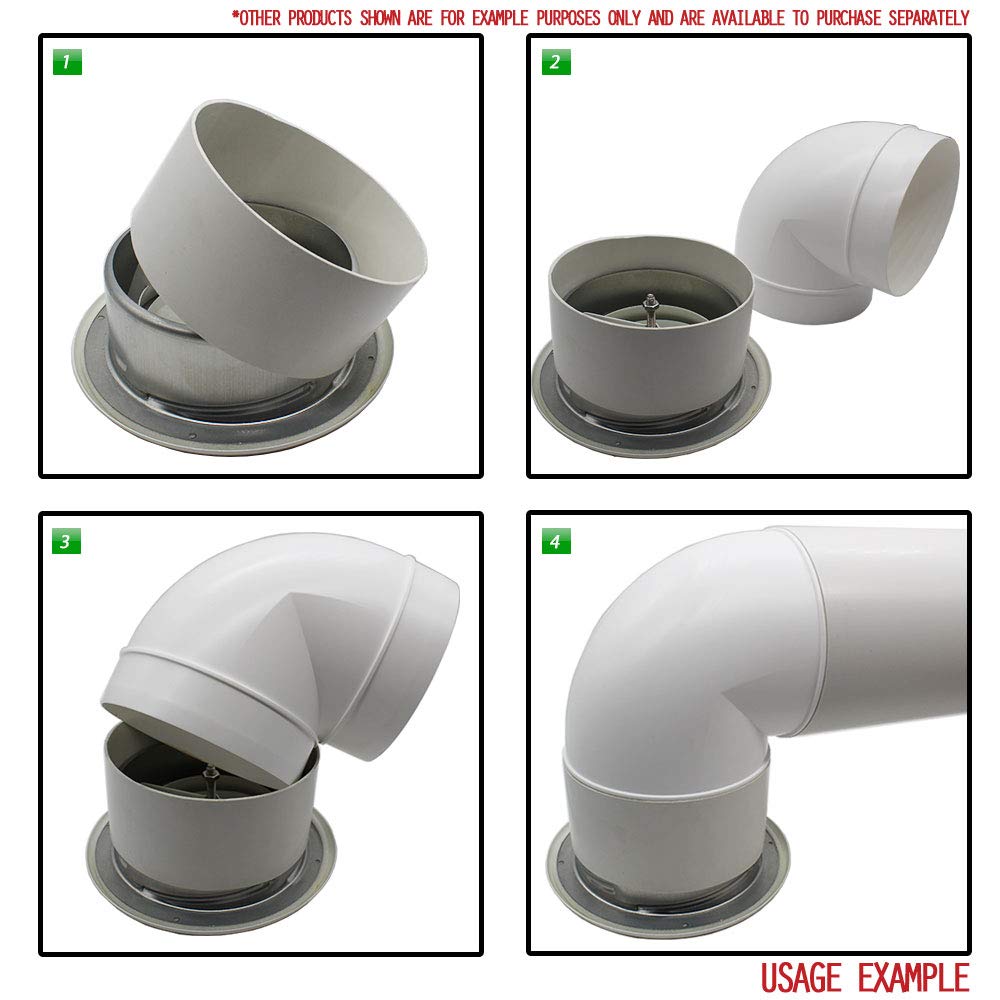 *OTHER PRODUCTS SHOWN ARE FOR EXAMPLE PURPOSES ONLY AND ARE AVAILABLE TO PURCHASE SEPARATELY

1

2

3

4

USAGE EXAMPLE