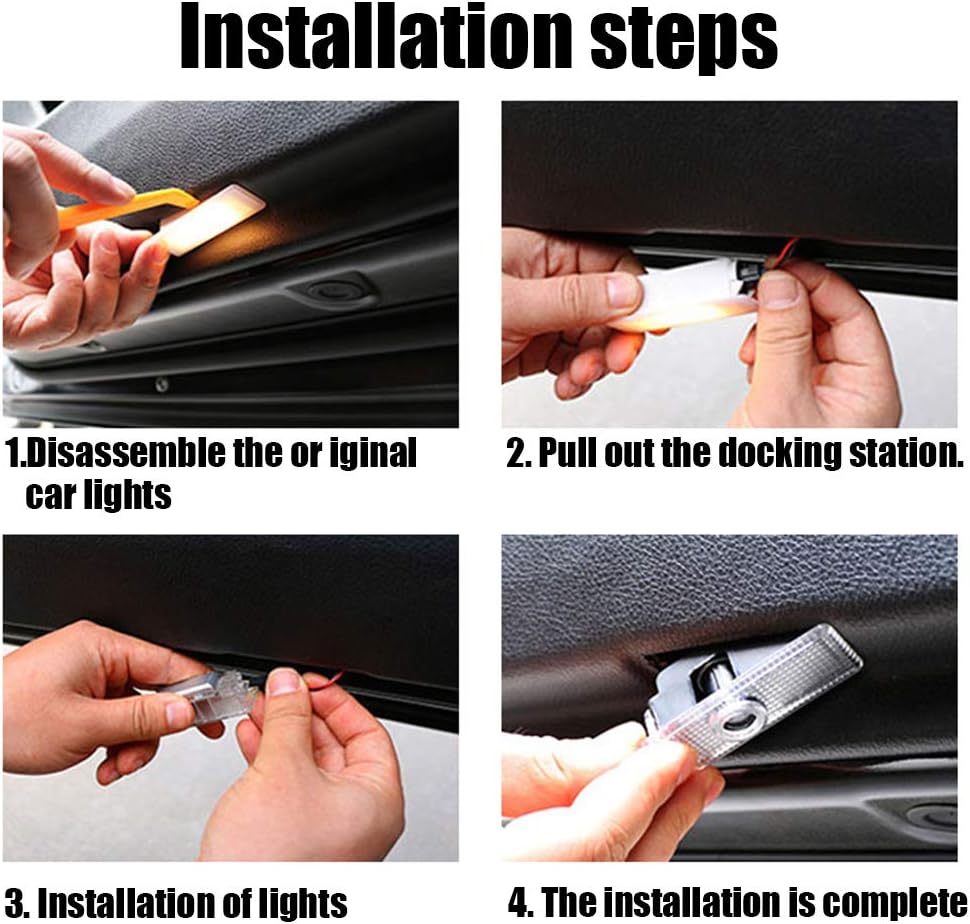 Installation steps

1.Disassemble the or iginal car lights

2. Pull out the docking station.

3. Installation of lights

4. The installation is complete