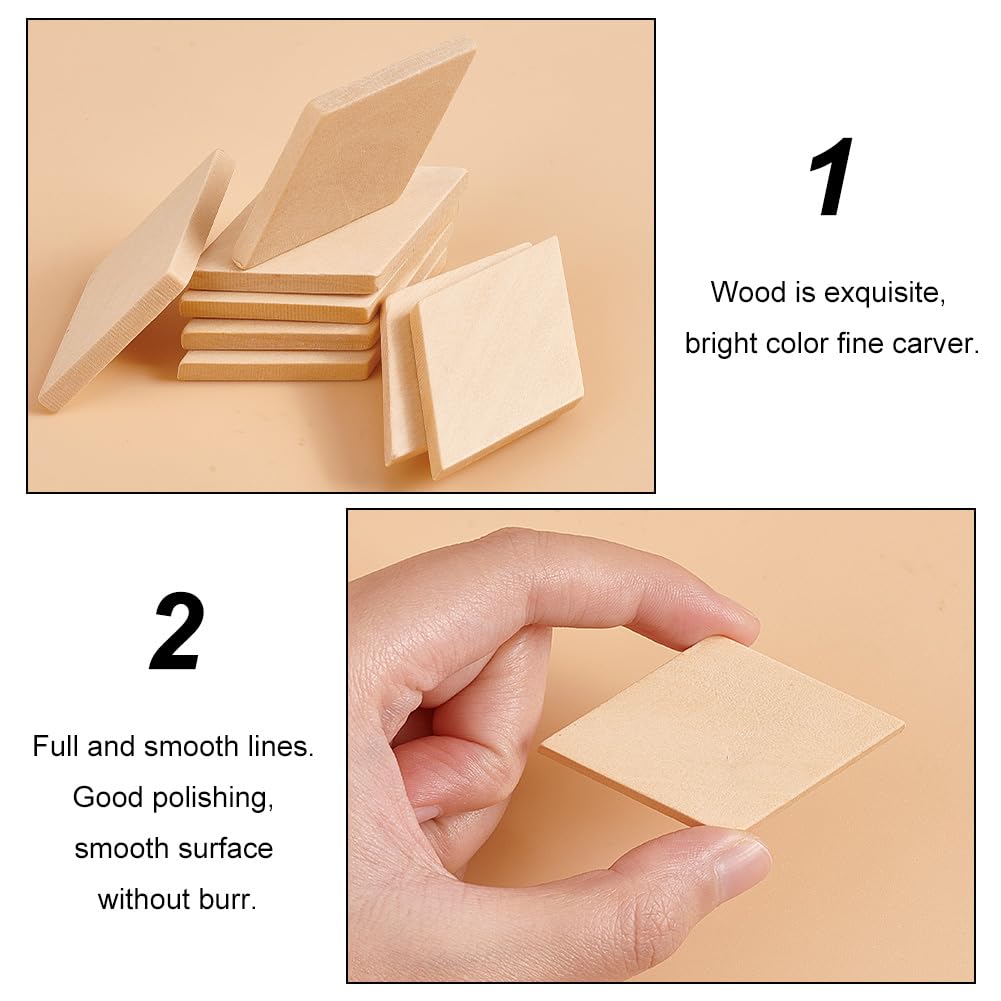 1

Wood is exquisite,
bright color fine carver.

2

Full and smooth lines.
Good polishing,
smooth surface
without burr.