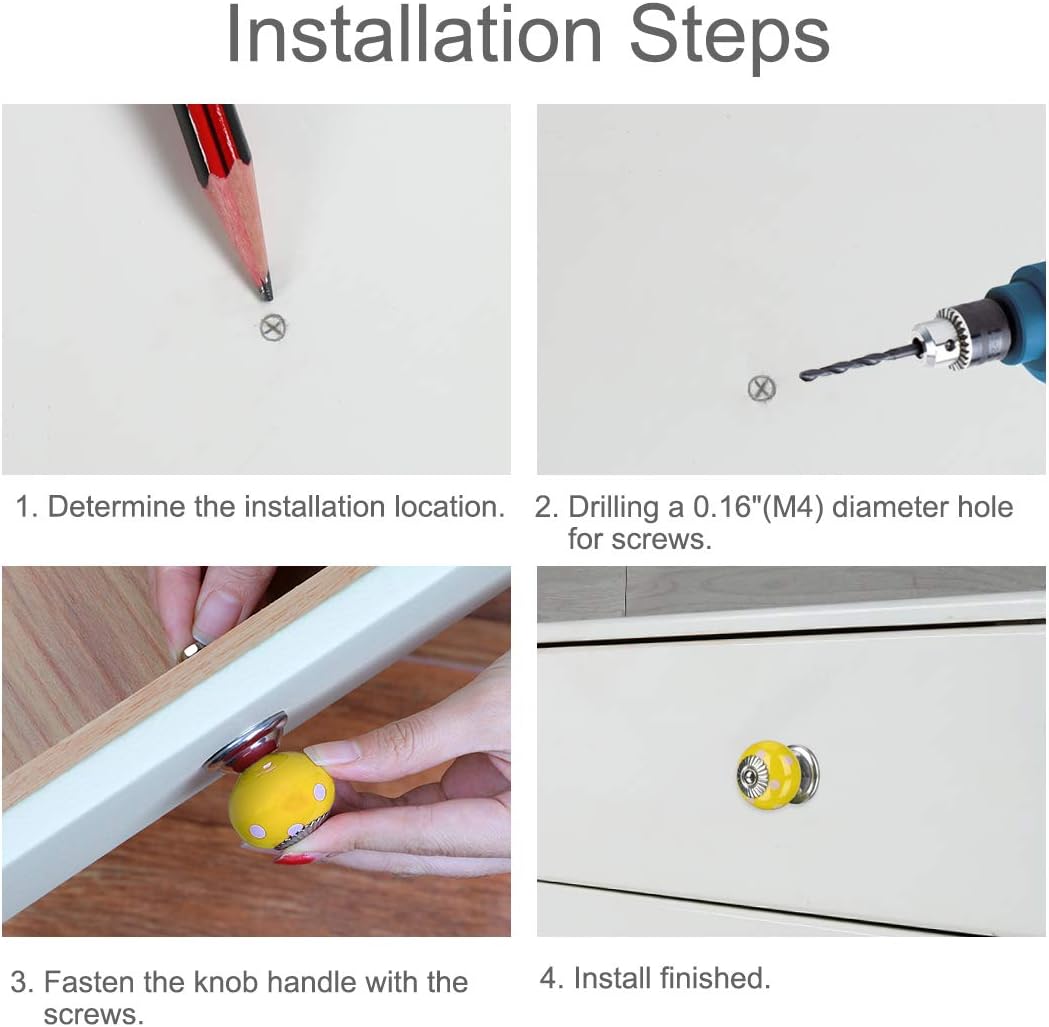 Installation Steps

1. Determine the installation location.

2. Drilling a 0.16"(M4) diameter hole for screws.

3. Fasten the knob handle with the screws.

4. Install finished.