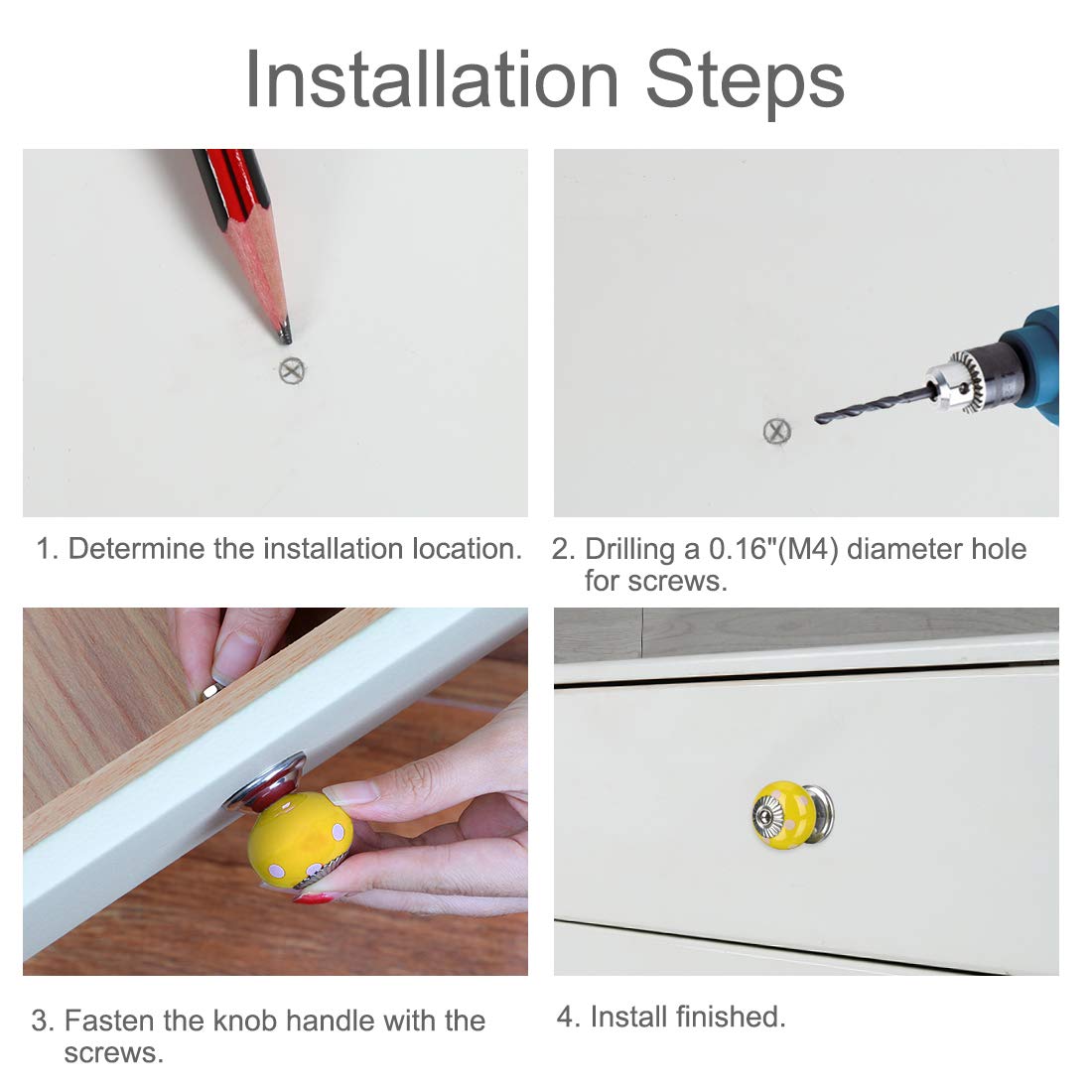 Installation Steps

1. Determine the installation location.

2. Drilling a 0.16"(M4) diameter hole for screws.

3. Fasten the knob handle with the screws.

4. Install finished.