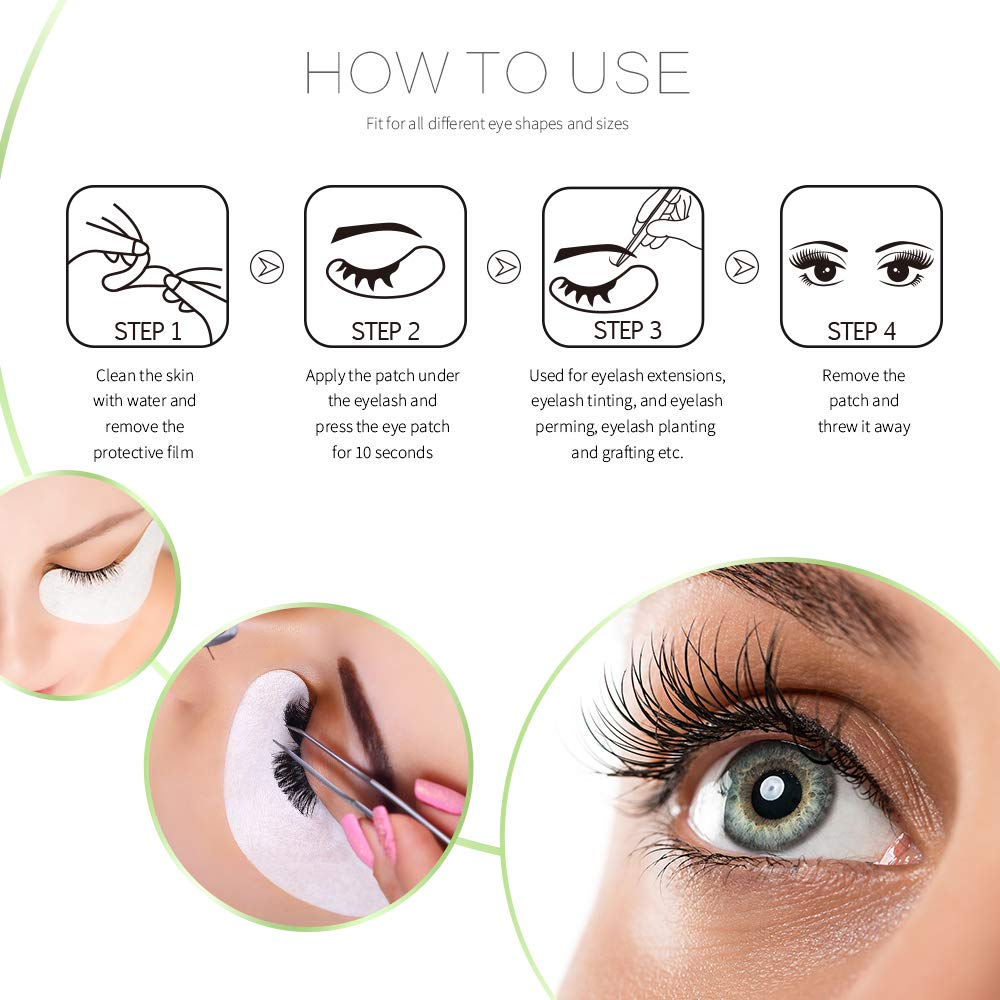 HOW TO USE

Fit for all different eye shapes and sizes

STEP 1

Clean the skin with water and remove the protective film

STEP 2

Apply the patch under the eyelash and press the eye patch for 10 seconds

STEP 3

Used for eyelash extensions, eyelash tinting, and eyelash perming, eyelash planting and grafting etc.

STEP 4

Remove the patch and threw it away