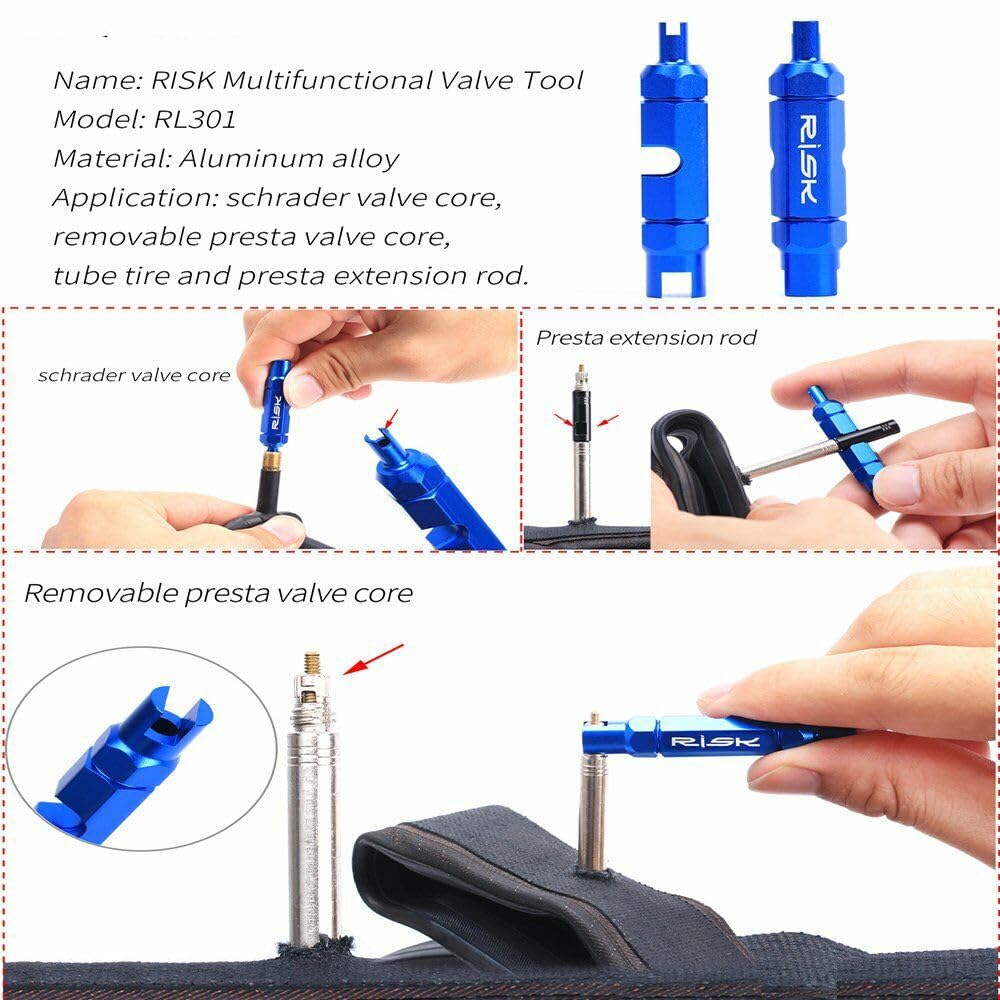 Name: RISK Multifunctional Valve Tool
Model: RL301
Material: Aluminum alloy
Application: schrader valve core, removable presta valve core, tube tire and presta extension rod.

RISK

schrader valve core

RISK

Presta extension rod

Removable presta valve core

RISK