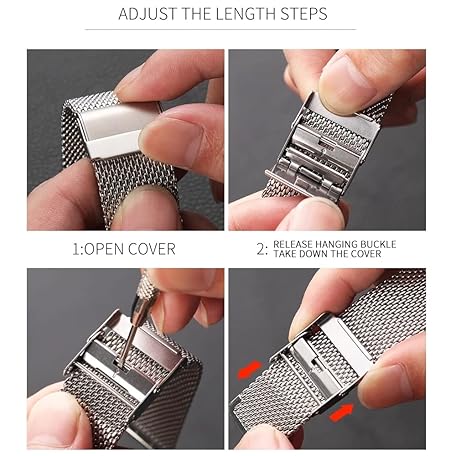 ADJUST THE LENGTH STEPS

1:OPEN COVER

2: RELEASE HANGING BUCKLE TAKE DOWN THE COVER