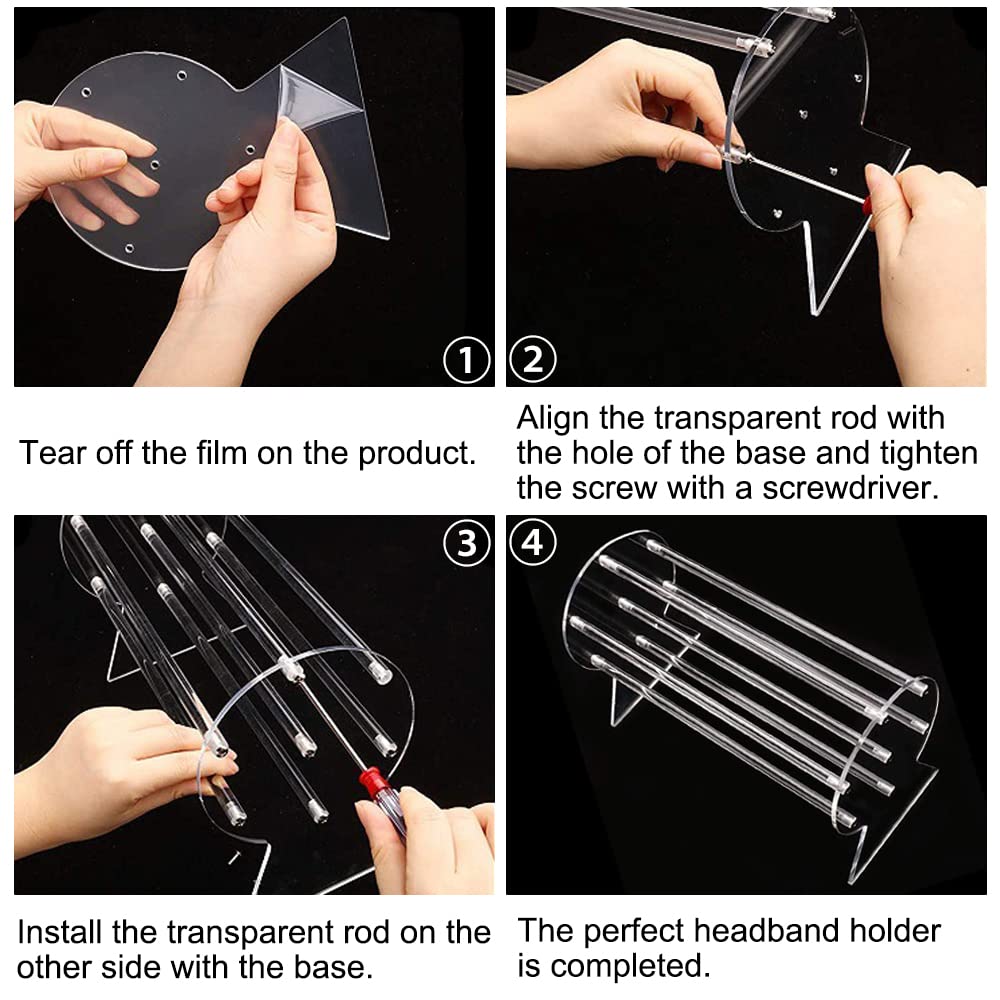 ①
Tear off the film on the product.

②
Align the transparent rod with the hole of the base and tighten the screw with a screwdriver.

③
Install the transparent rod on the other side with the base.

④
The perfect headband holder is completed.