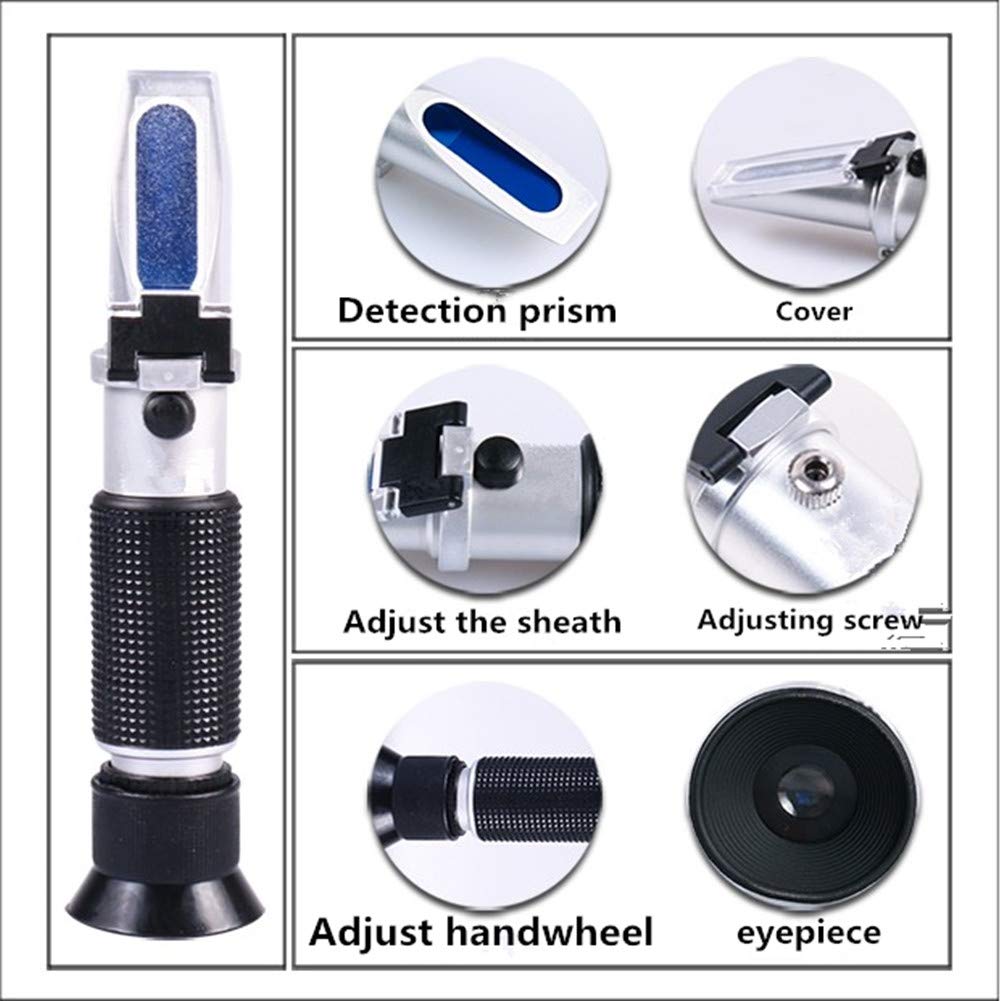 Detection prism

Cover

Adjust the sheath

Adjusting screw

Adjust handwheel

eyepiece