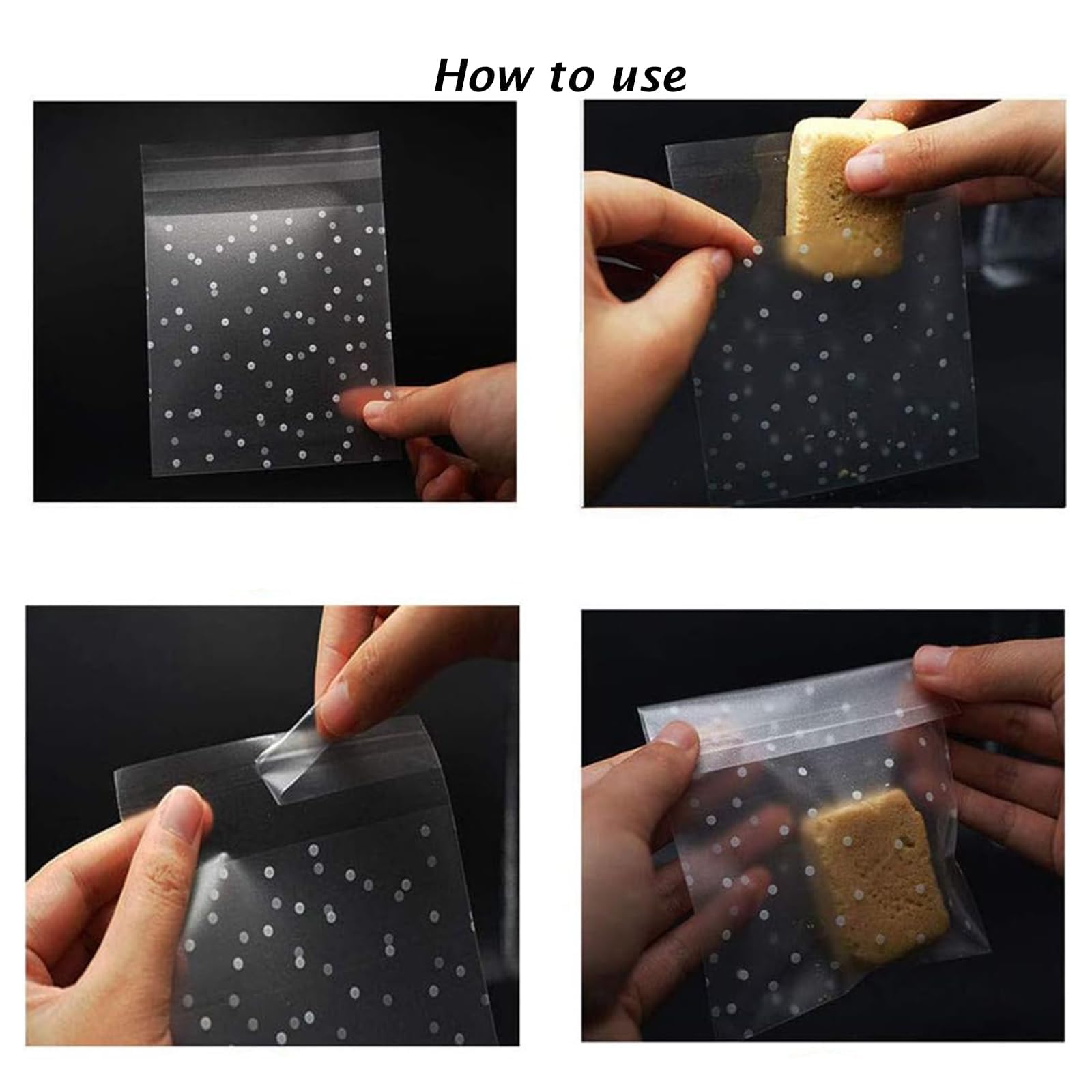 How to use