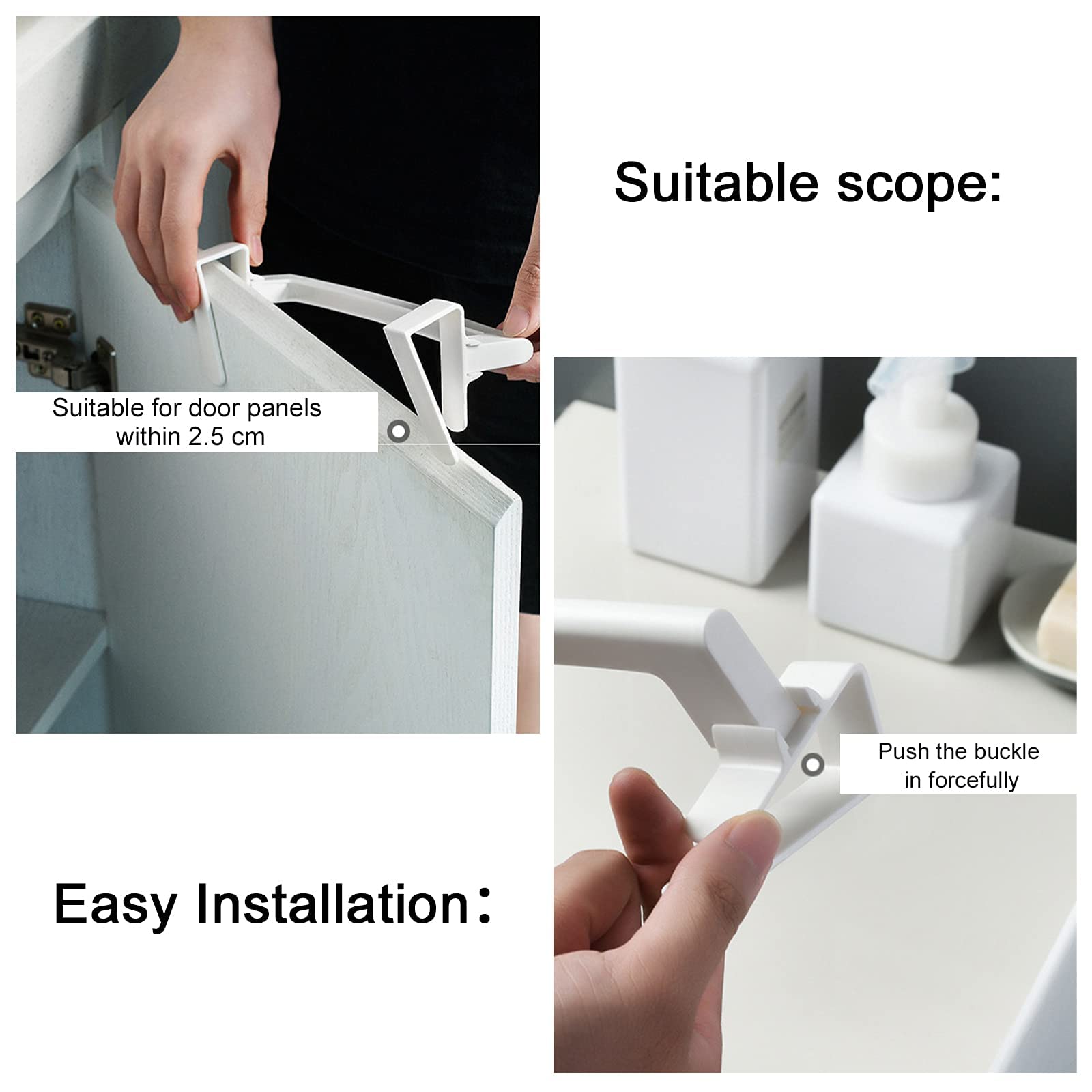 Suitable scope:

Suitable for door panels within 2.5 cm

Push the buckle in forcefully

Easy Installation：