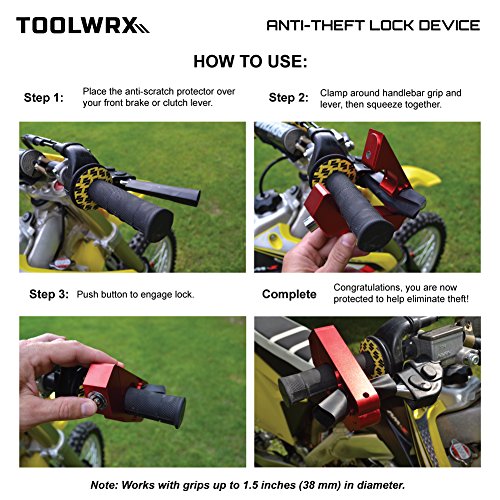 TOOLWRX

ANTI-THEFT LOCK DEVICE

HOW TO USE:

Step 1: Place the anti-scratch protector over your front brake or clutch lever.

Step 2: Clamp around handlebar grip and lever, then squeeze together.

Step 3: Push button to engage lock.

Complete Congratulations, you are now protected to help eliminate theft!

Note: Works with grips up to 1.5 inches (38 mm) in diameter.