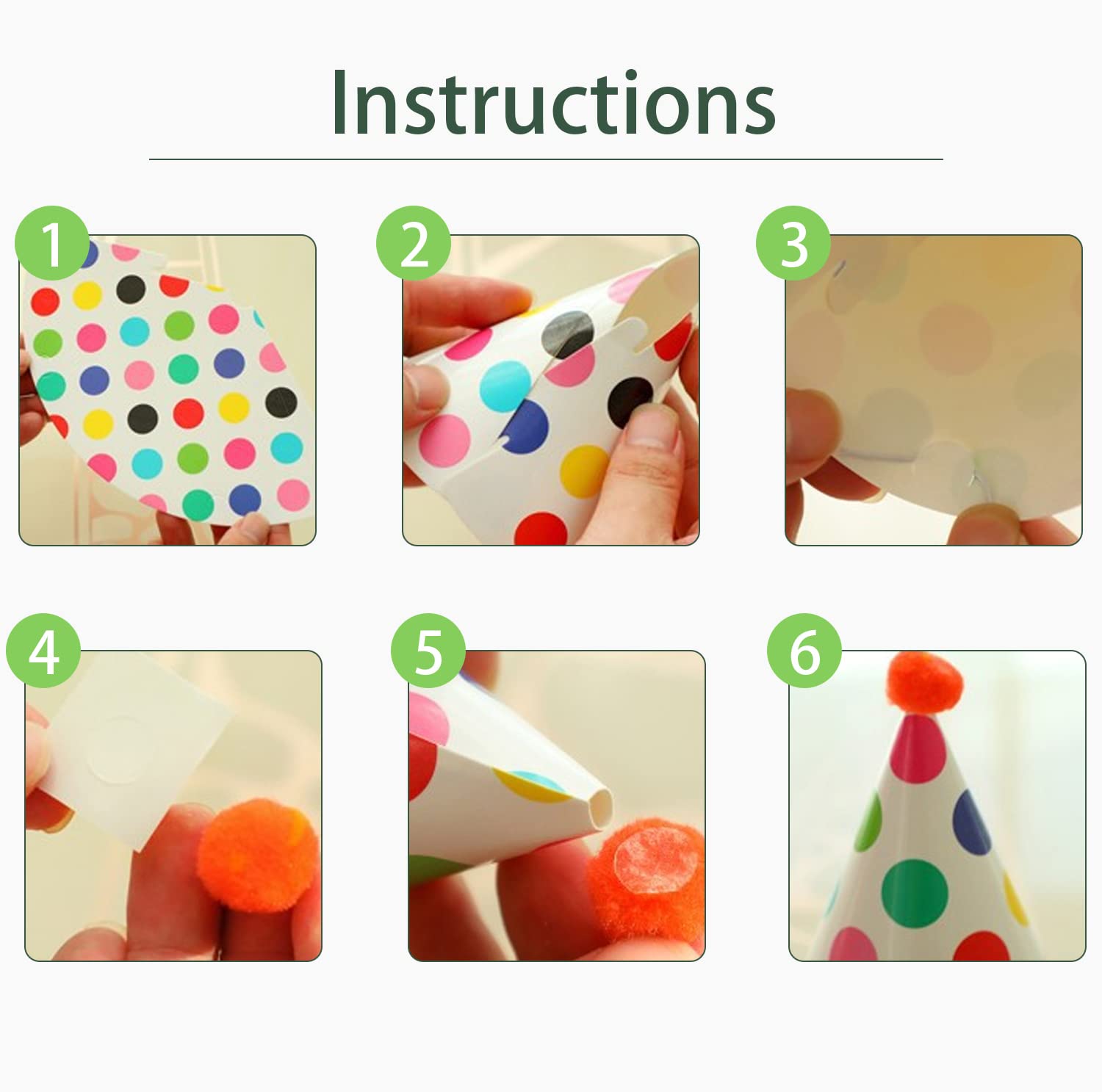 Instructions

1

2

3

4

5

6