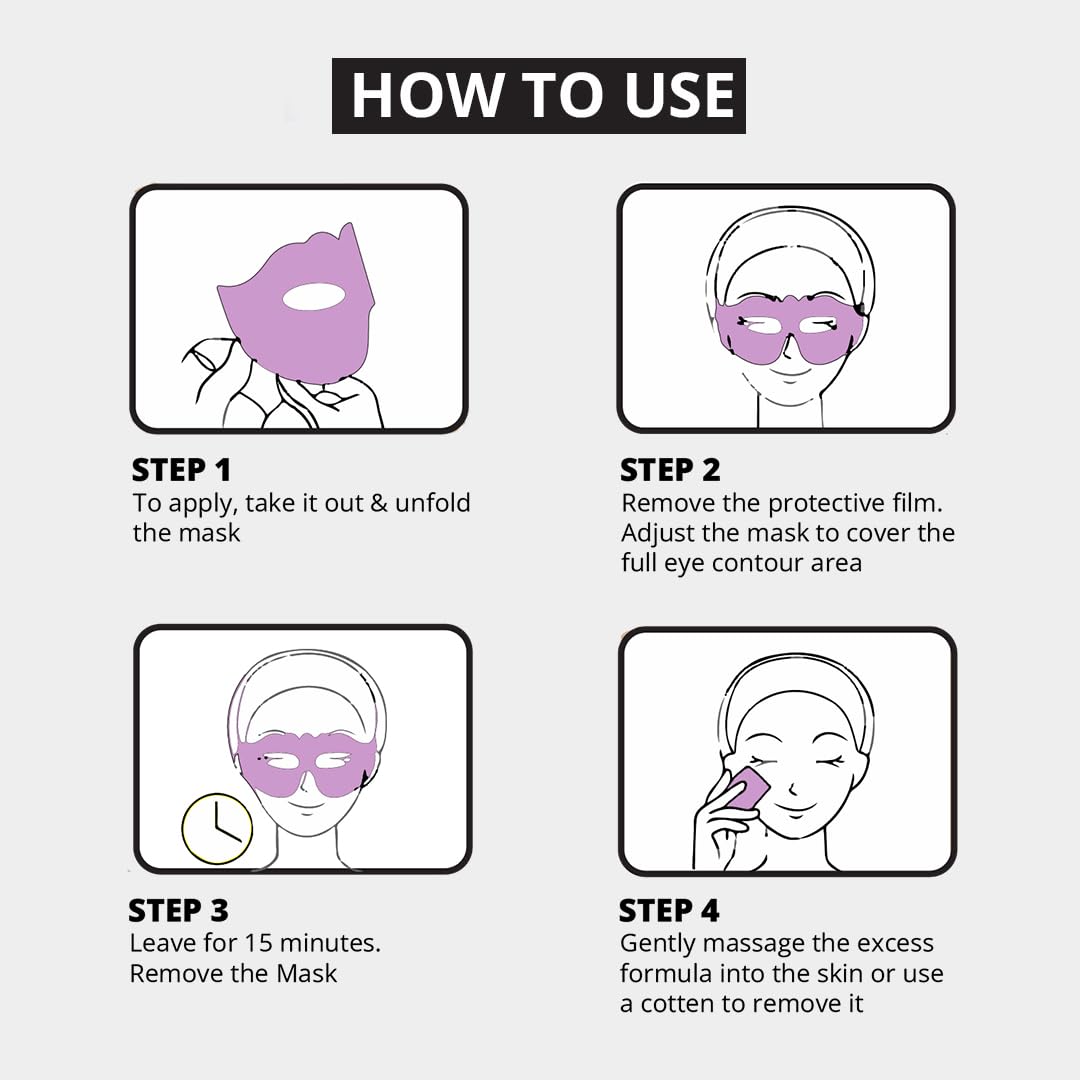 HOW TO USE

STEP 1
To apply, take it out & unfold the mask

STEP 2
Remove the protective film. Adjust the mask to cover the full eye contour area

STEP 3
Leave for 15 minutes. Remove the Mask

STEP 4
Gently massage the excess formula into the skin or use a cotten to remove it