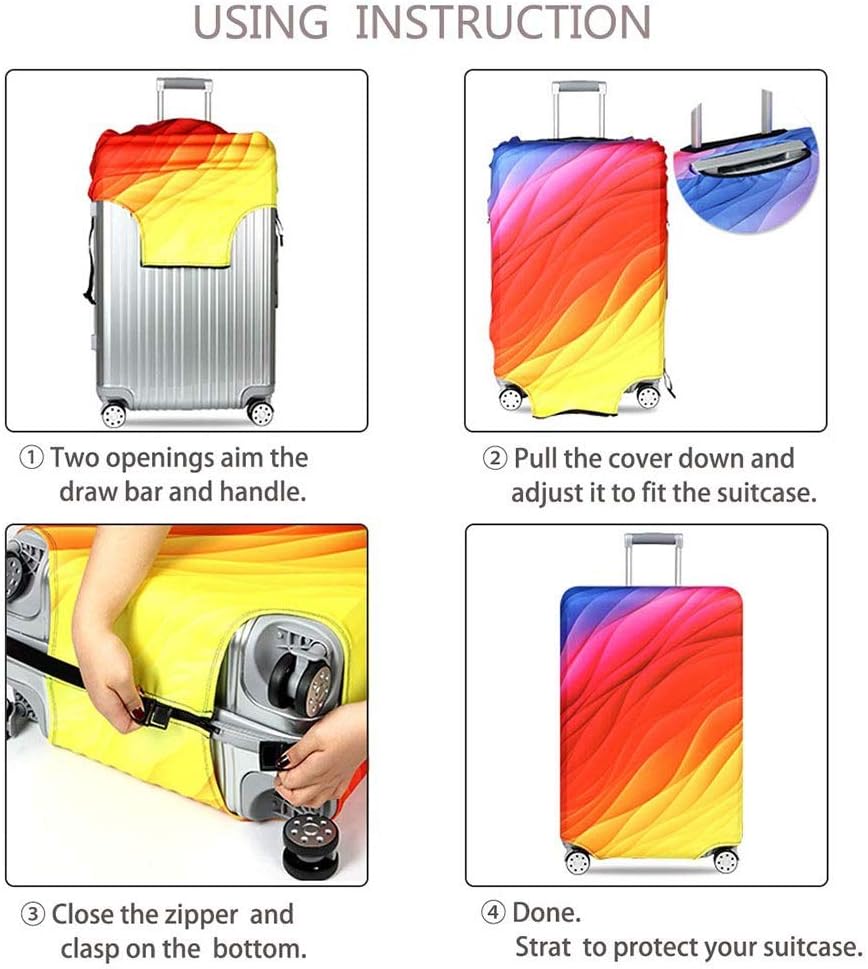 USING INSTRUCTION

① Two openings aim the draw bar and handle.

② Pull the cover down and adjust it to fit the suitcase.

③ Close the zipper and clasp on the bottom.

④ Done.
Strat to protect your suitcase.