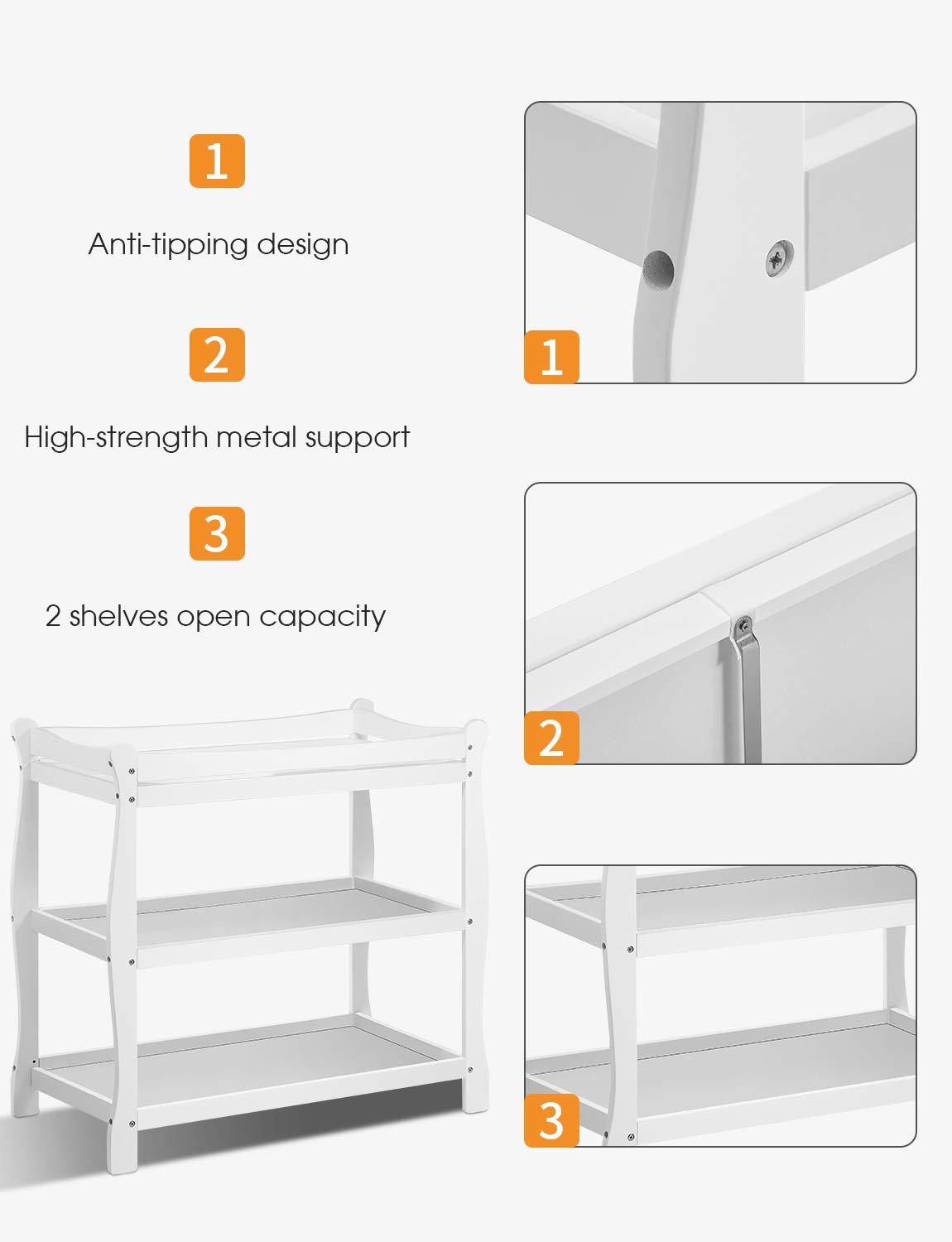 1

Anti-tipping design

2

High-strength metal support

3

2 shelves open capacity

1

2

3