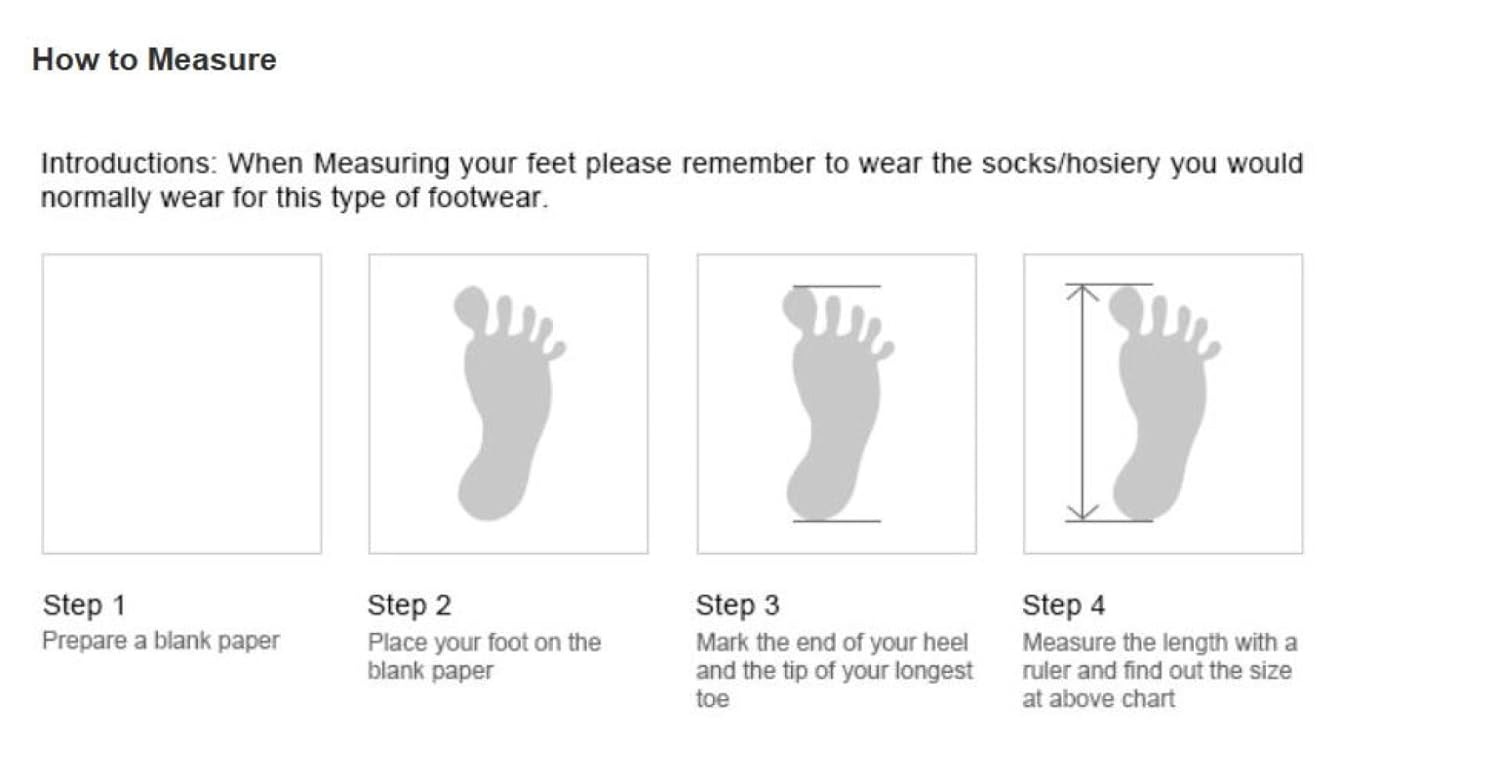 How to Measure

Introductions: When Measuring your feet please remember to wear the socks/hosiery you would normally wear for this type of footwear.

Step 1
Prepare a blank paper

Step 2
Place your foot on the blank paper

Step 3
Mark the end of your heel and the tip of your longest toe

Step 4
Measure the length with a ruler and find out the size at above chart