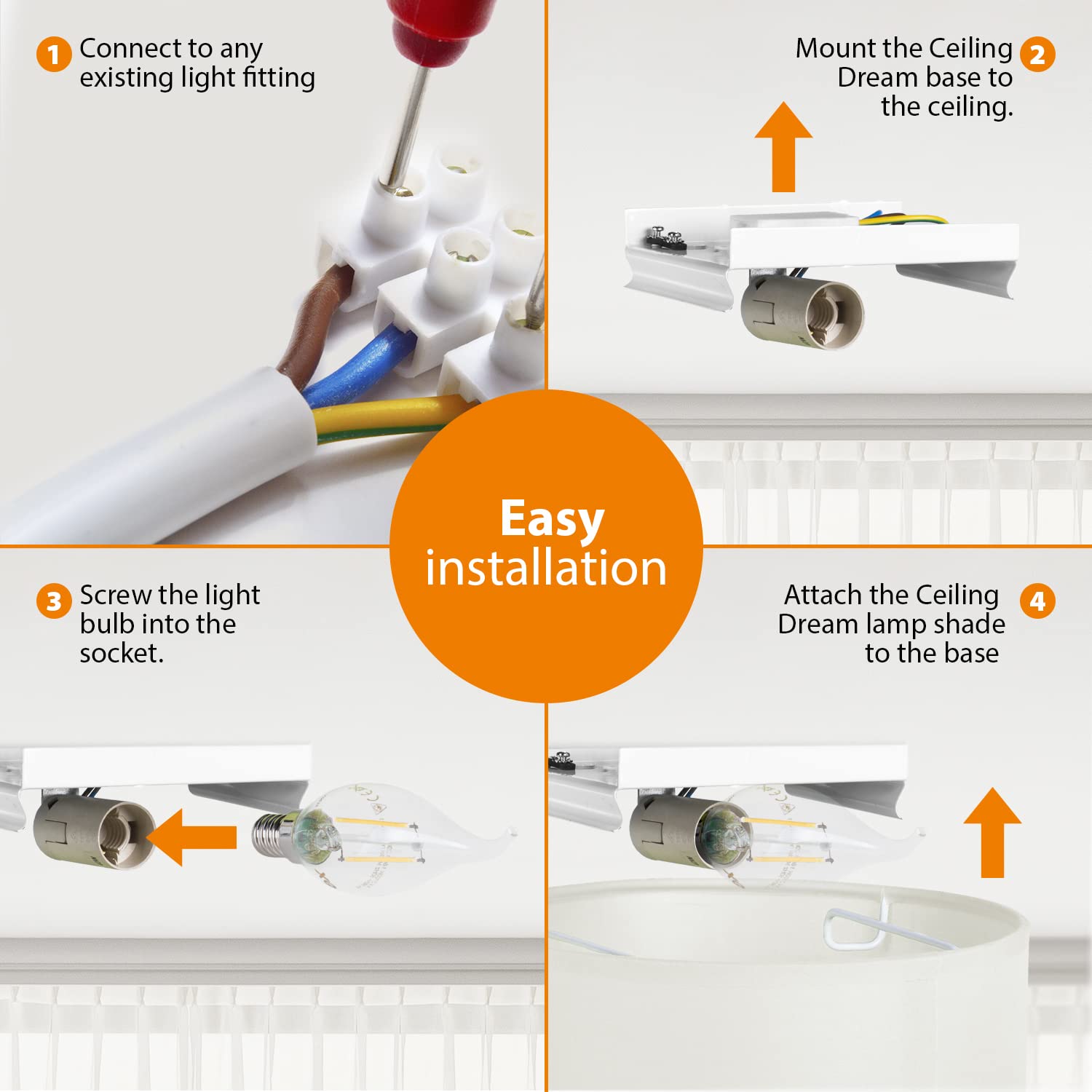 1 Connect to any existing light fitting

Mount the Ceiling Dream base to the ceiling. 2

Easy installation

3 Screw the light bulb into the socket.

Attach the Ceiling Dream lamp shade to the base 4