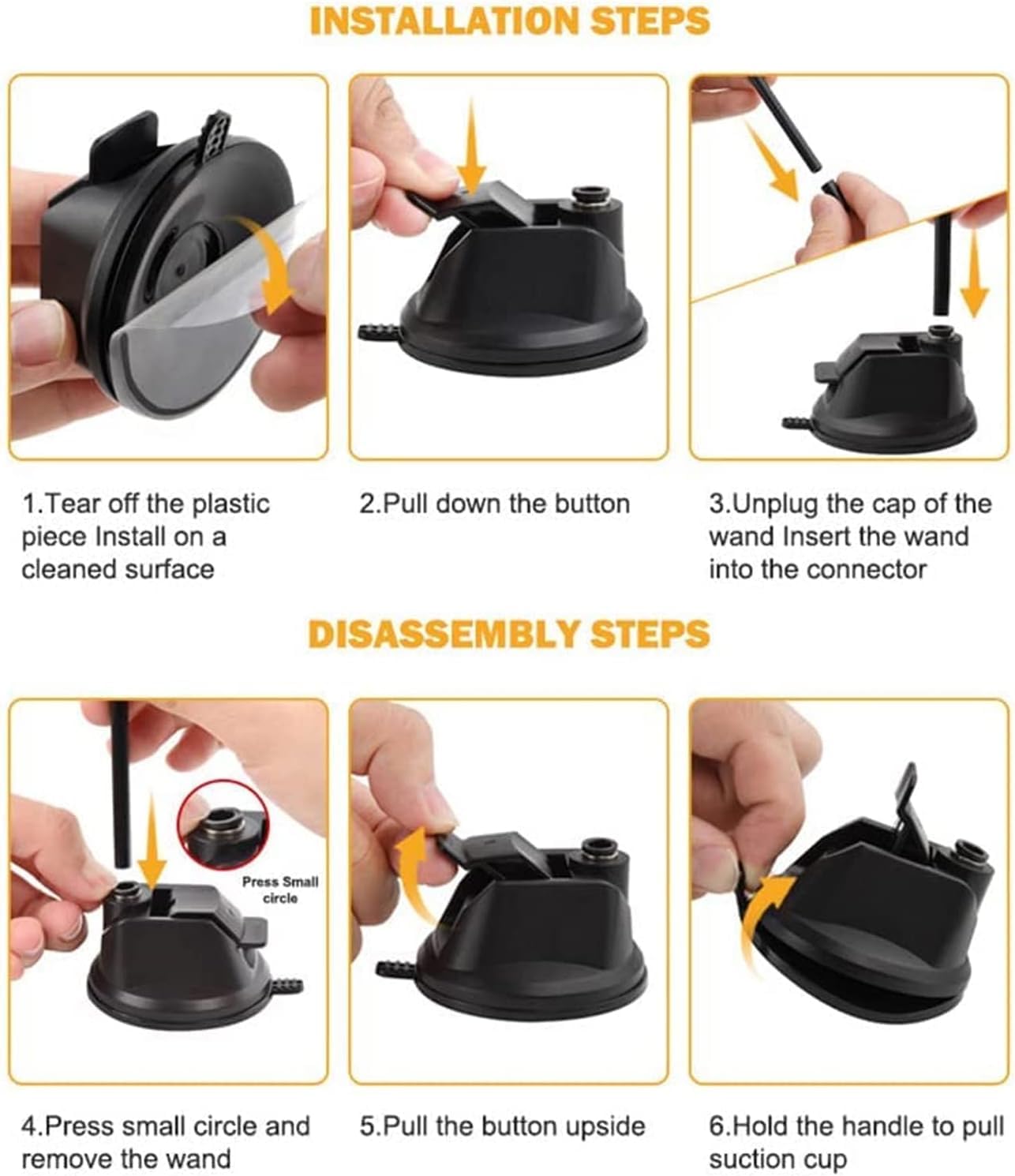 INSTALLATION STEPS

1.Tear off the plastic piece Install on a cleaned surface

2.Pull down the button

3.Unplug the cap of the wand Insert the wand into the connector

DISASSEMBLY STEPS

Press Small circle

4.Press small circle and remove the wand

5.Pull the button upside

6.Hold the handle to pull suction cup