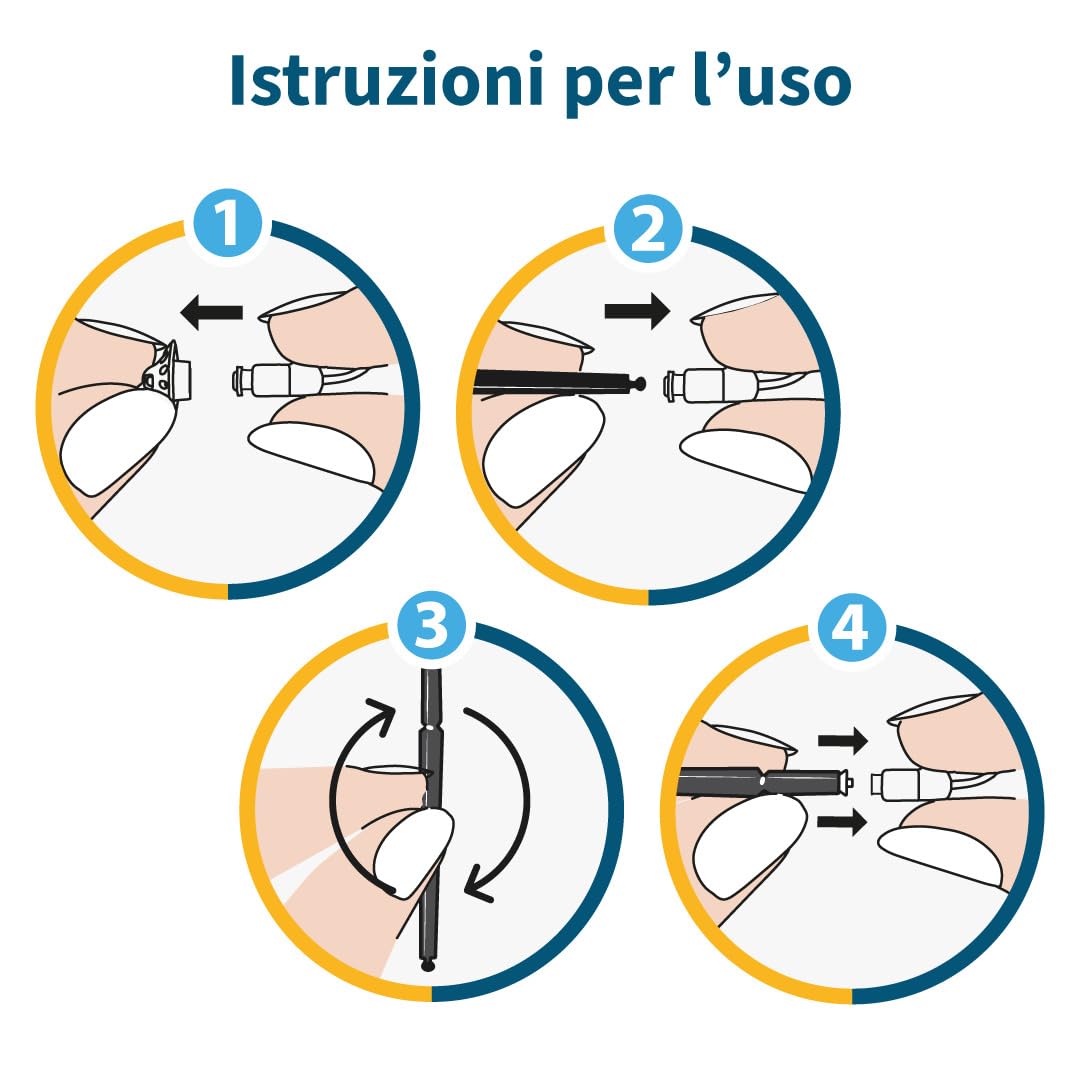 Istruzioni per l’uso

1

2

3

4