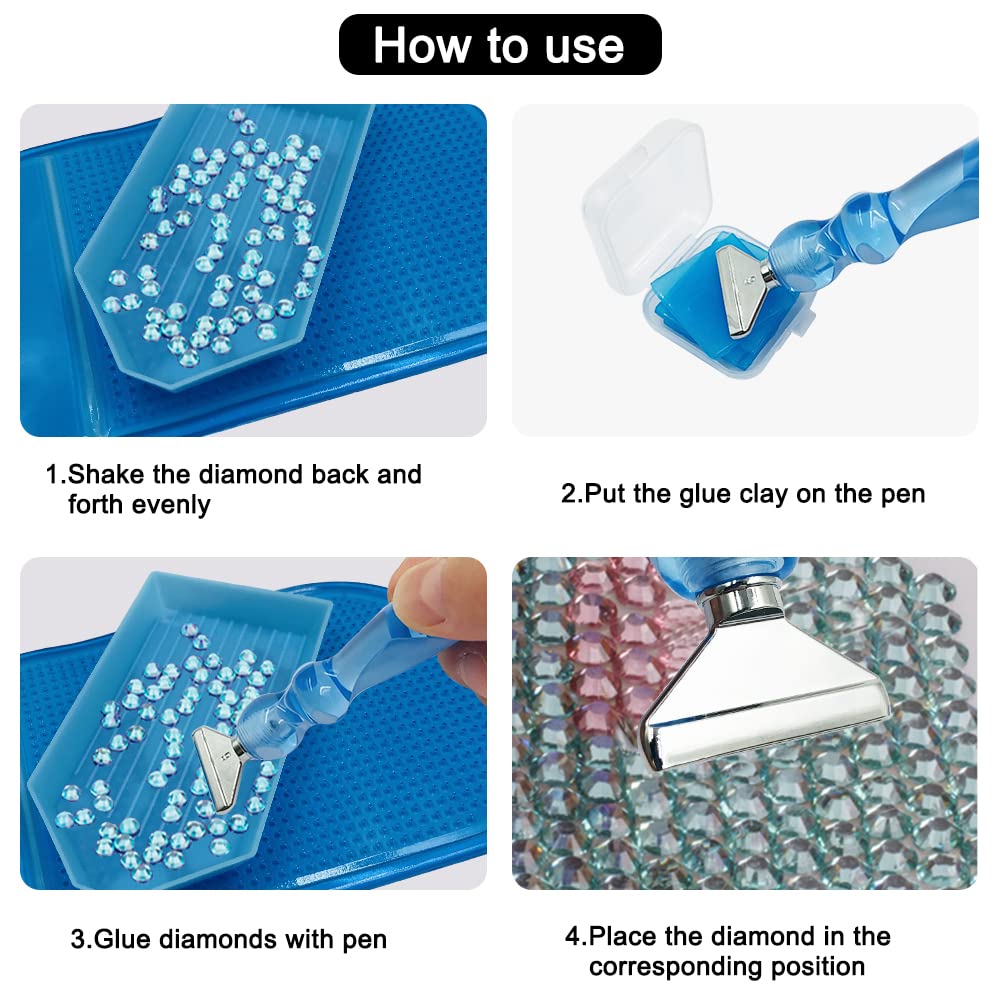 How to use

1.Shake the diamond back and forth evenly

2.Put the glue clay on the pen

3.Glue diamonds with pen

4.Place the diamond in the corresponding position