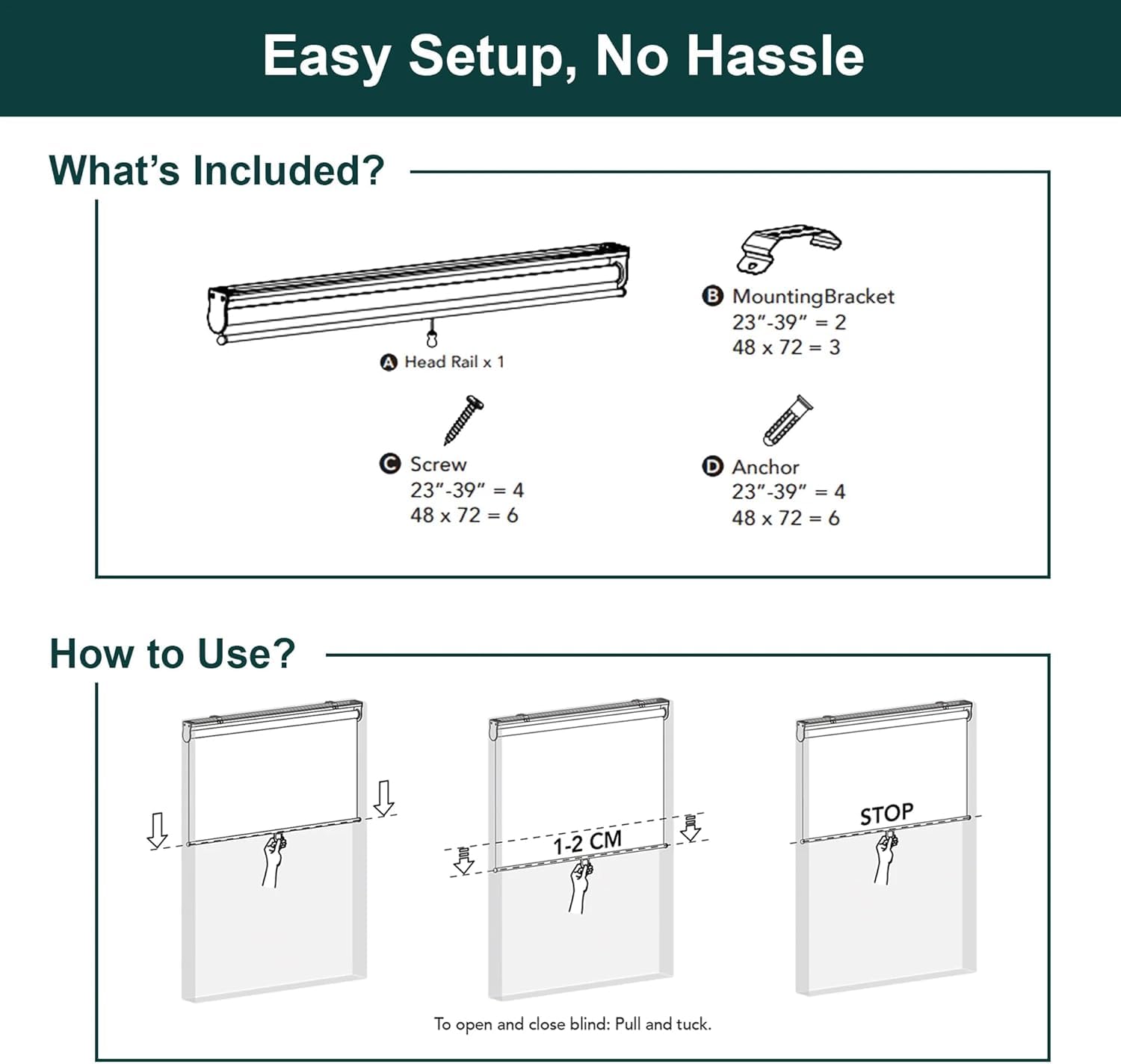 Easy Setup, No Hassle

What's Included?

A Head Rail x 1

B MountingBracket
23"-39" = 2
48 x 72 = 3

C Screw
23"-39" = 4
48 x 72 = 6

D Anchor
23"-39" = 4
48 x 72 = 6

How to Use?

1-2 CM

STOP

To open and close blind: Pull and tuck.