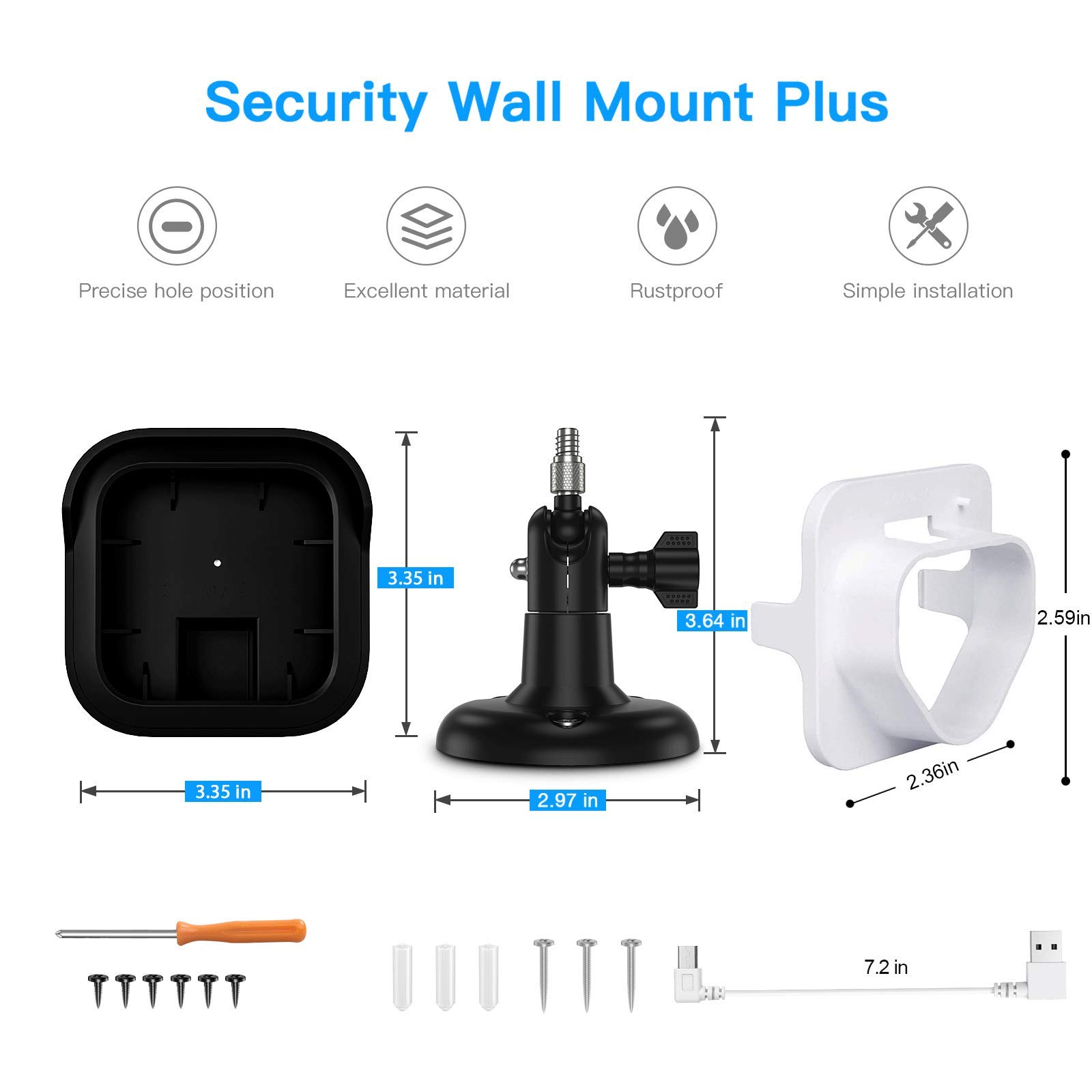 Security Wall Mount Plus

Precise hole position

Excellent material

Rustproof

Simple installation

3.35 in

3.35 in

3.64 in

2.97 in

2.59in

2.36in

7.2 in