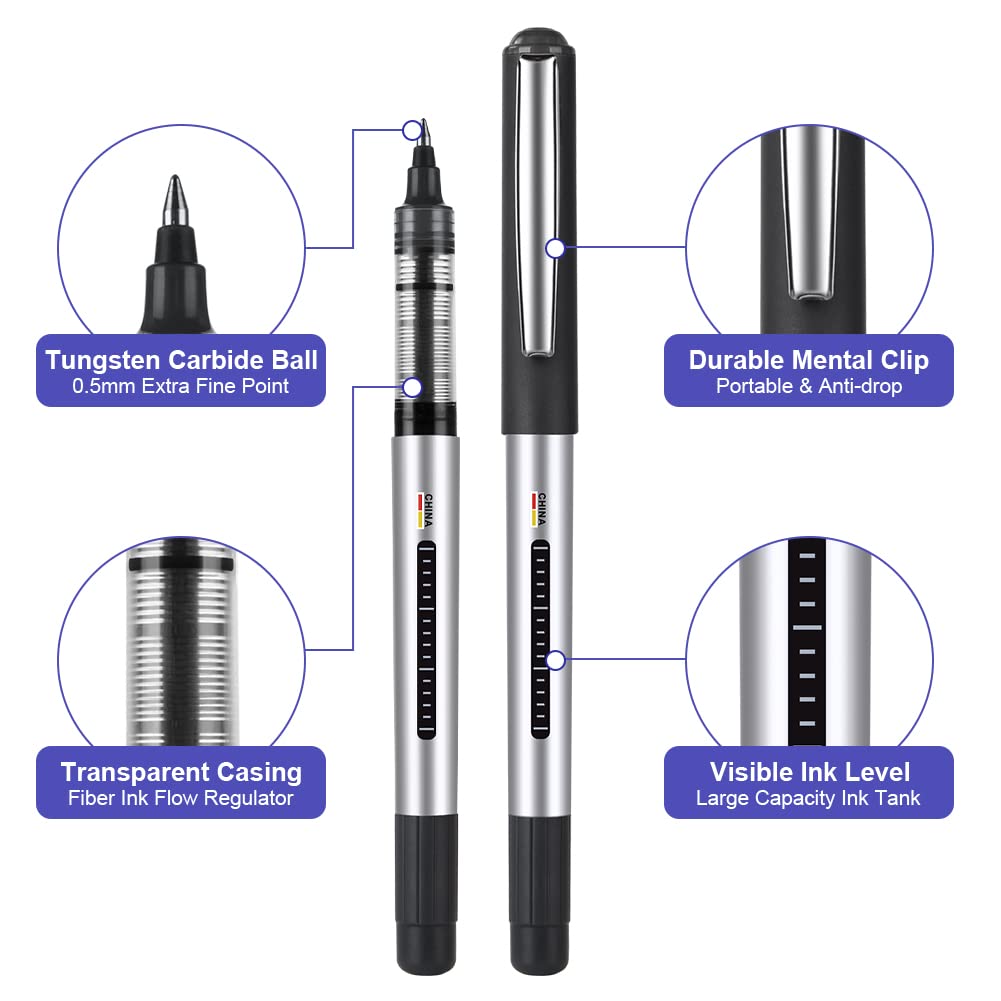 Tungsten Carbide Ball
0.5mm Extra Fine Point

Durable Mental Clip
Portable & Anti-drop

CHINA

CHINA

Transparent Casing
Fiber Ink Flow Regulator

Visible Ink Level
Large Capacity Ink Tank