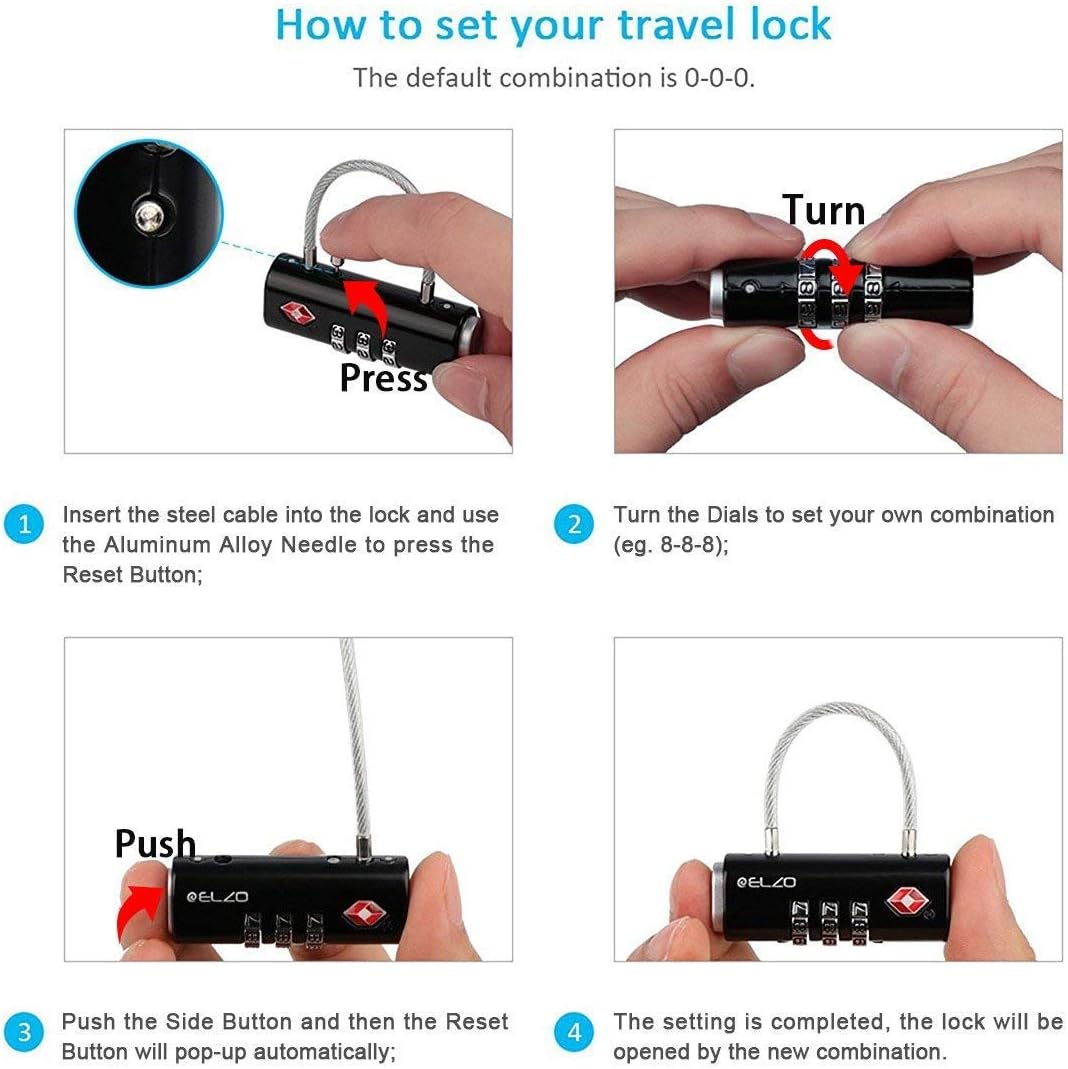 How to set your travel lock

The default combination is 0-0-0.

Press

Turn

1 Insert the steel cable into the lock and use the Aluminum Alloy Needle to press the Reset Button;

2 Turn the Dials to set your own combination (eg. 8-8-8);

Push

ELZO

ELZO

3 Push the Side Button and then the Reset Button will pop-up automatically;

4 The setting is completed, the lock will be opened by the new combination.