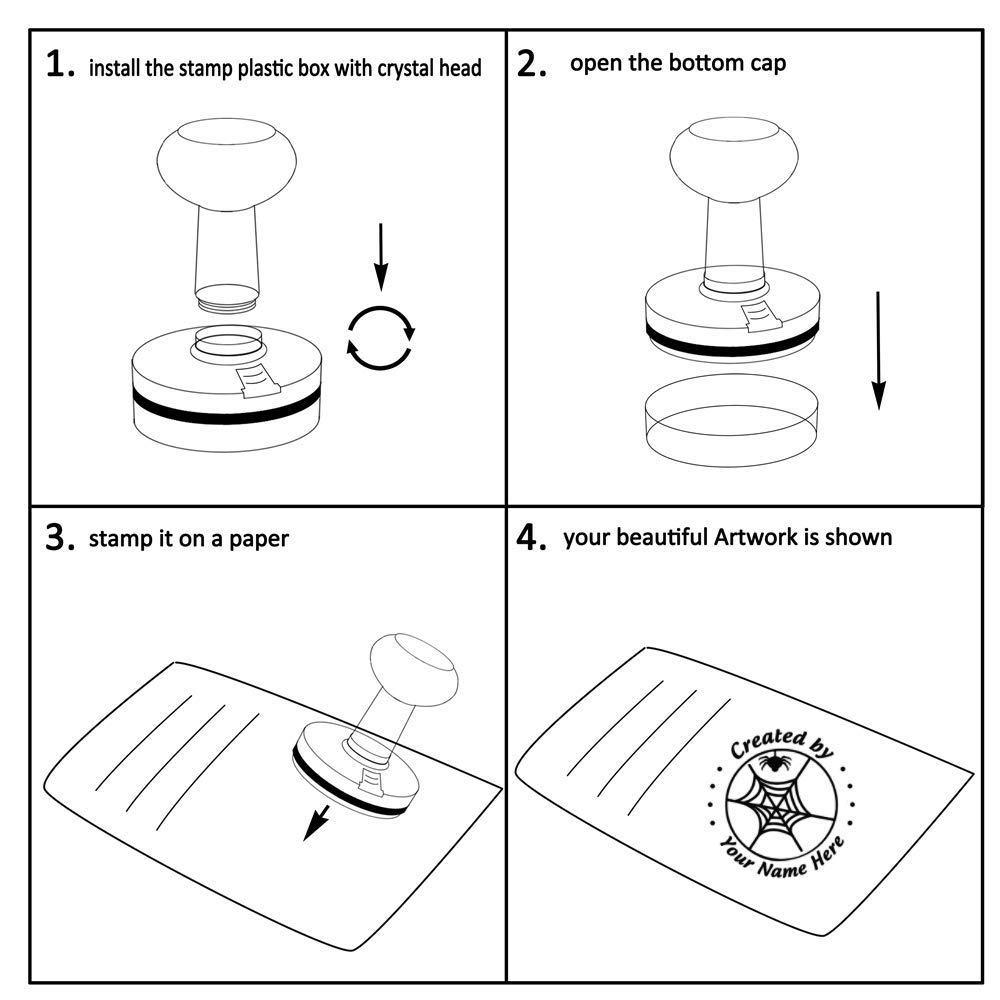 1. install the stamp plastic box with crystal head

2. open the bottom cap

3. stamp it on a paper

4. your beautiful Artwork is shown

Created by

Your Name Here